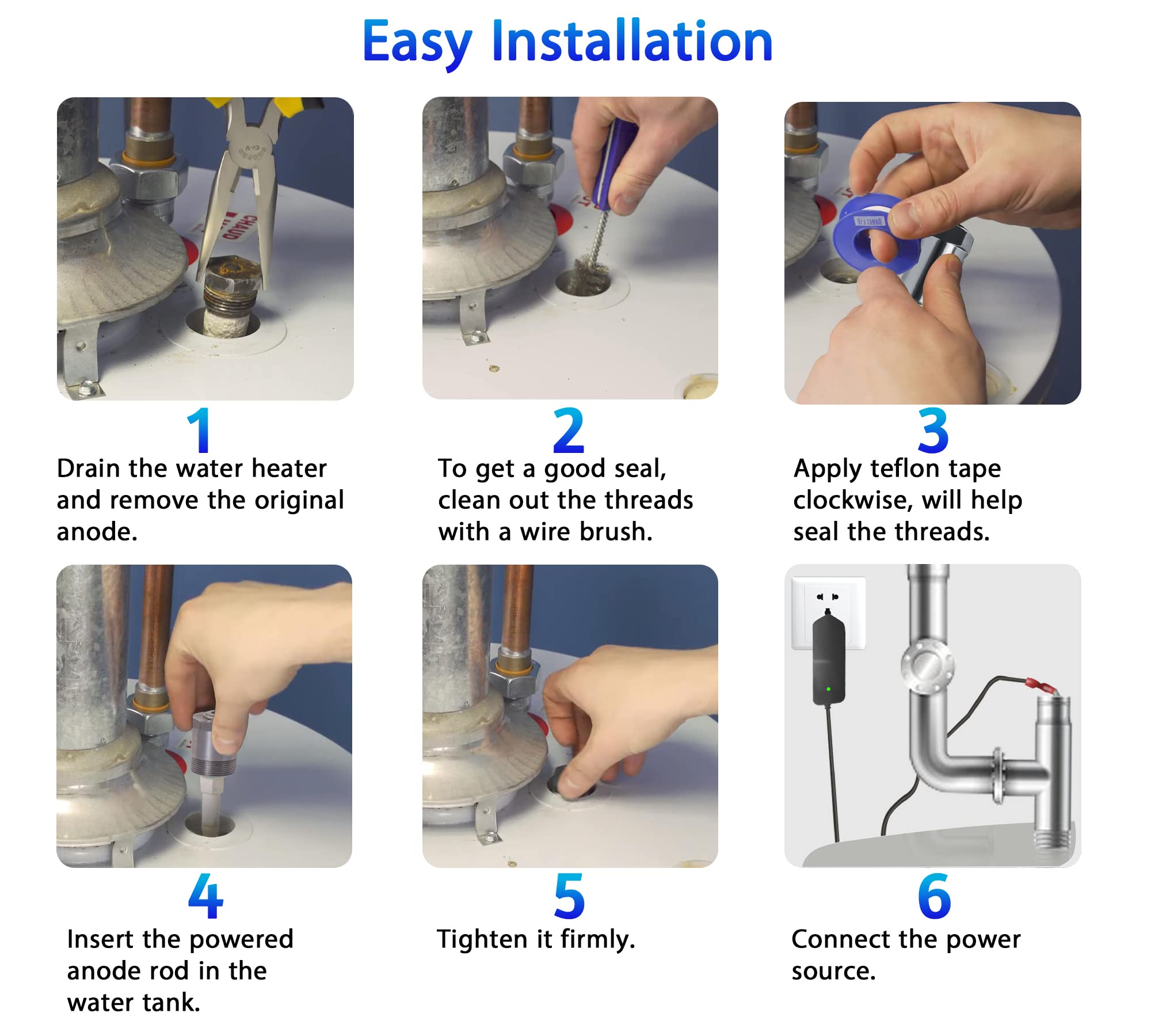 Easy Installation

CHAUD

1
Drain the water heater and remove the original anode.

2
To get a good seal, clean out the threads with a wire brush.

3
Apply teflon tape clockwise, will help seal the threads.

4
Insert the powered anode rod in the water tank.

5
Tighten it firmly.

6
Connect the power source.