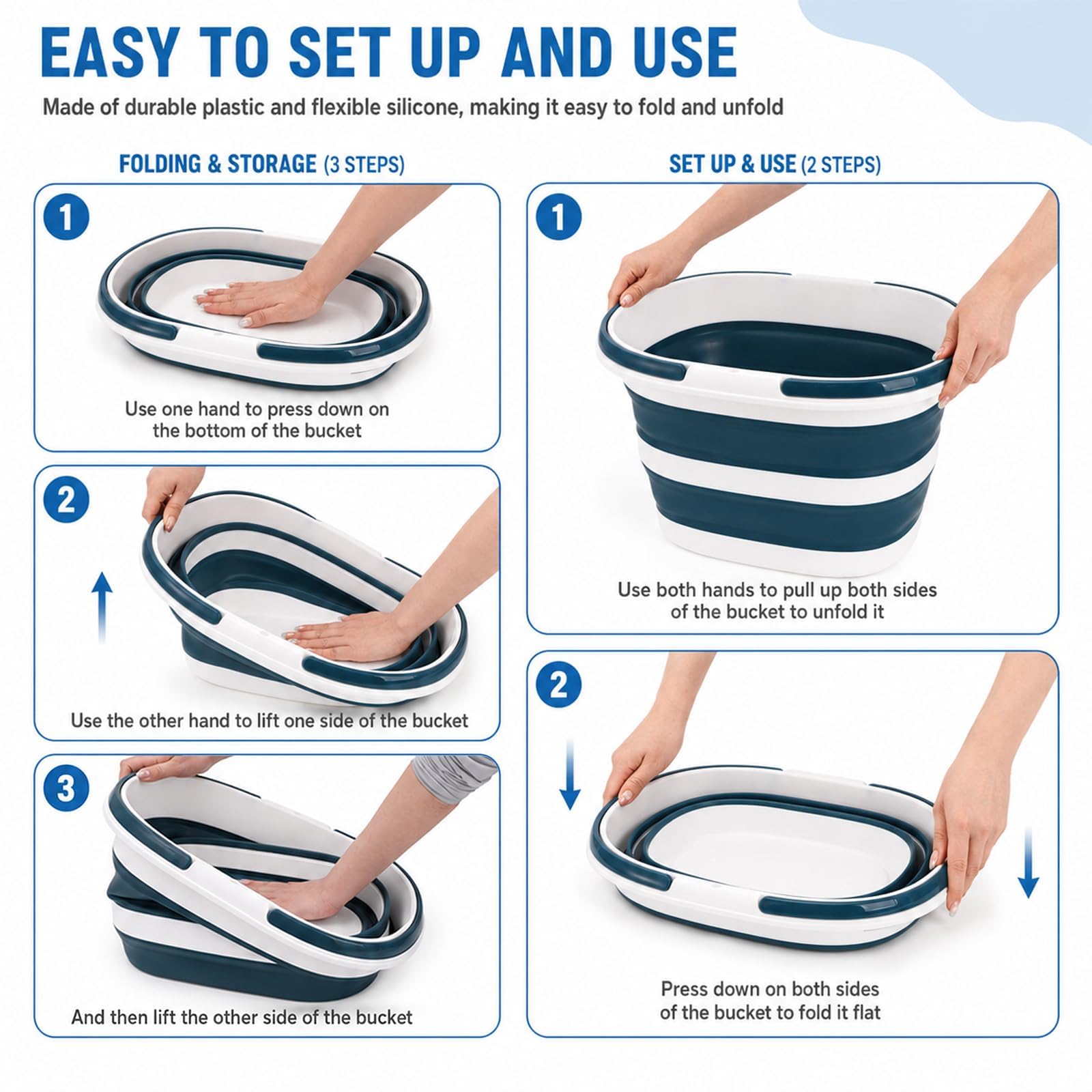 EASY TO SET UP AND USE

Made of durable plastic and flexible silicone, making it easy to fold and unfold

FOLDING & STORAGE (3 STEPS)

1

Use one hand to press down on the bottom of the bucket

2

Use the other hand to lift one side of the bucket

3

And then lift the other side of the bucket

SET UP & USE (2 STEPS)

1

Use both hands to pull up both sides of the bucket to unfold it

2

Press down on both sides of the bucket to fold it flat