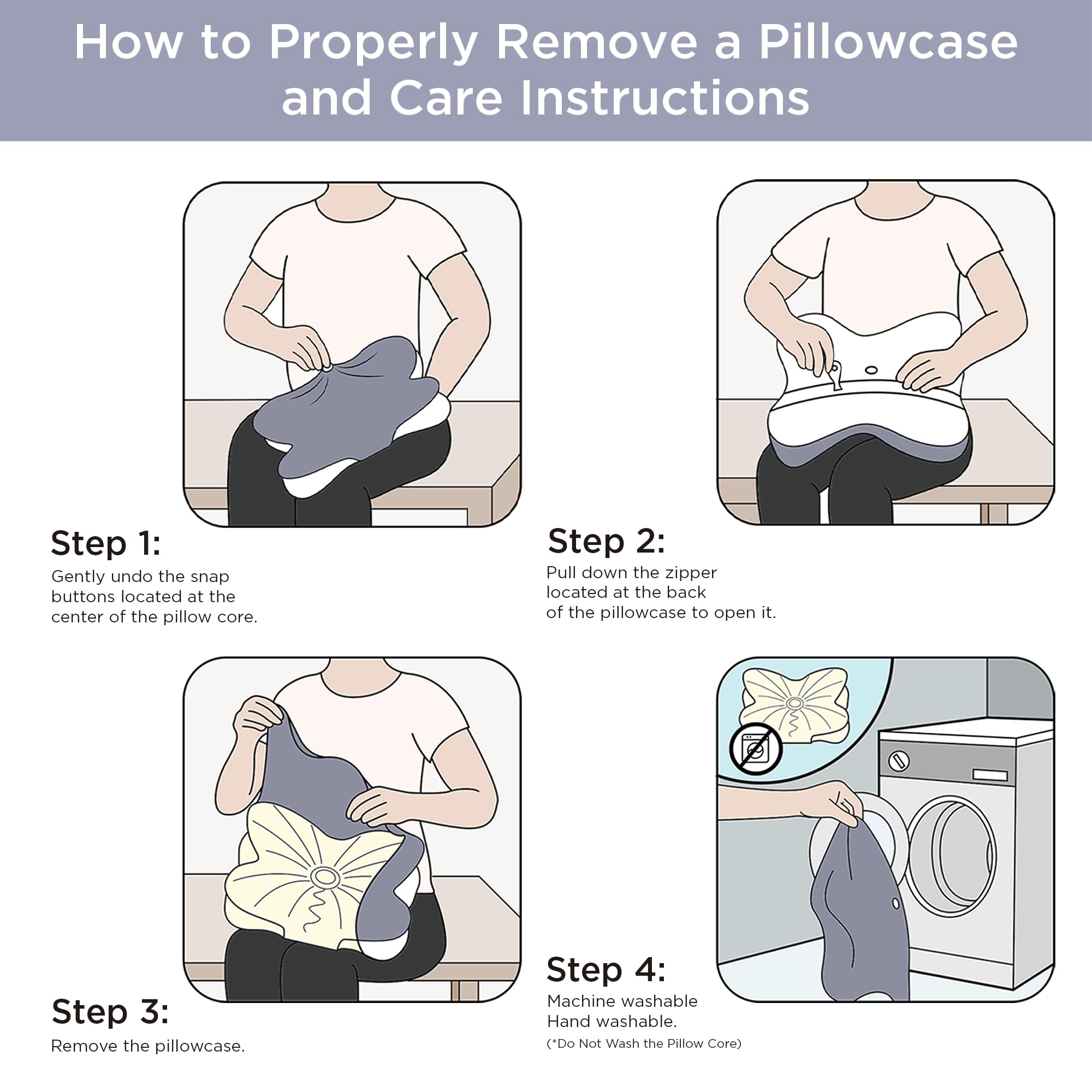 How to Properly Remove a Pillowcase and Care Instructions

Step 1:
Gently undo the snap buttons located at the center of the pillow core.

Step 2:
Pull down the zipper located at the back of the pillowcase to open it.

Step 3:
Remove the pillowcase.

Step 4:
Machine washable
Hand washable.
(*Do Not Wash the Pillow Core)