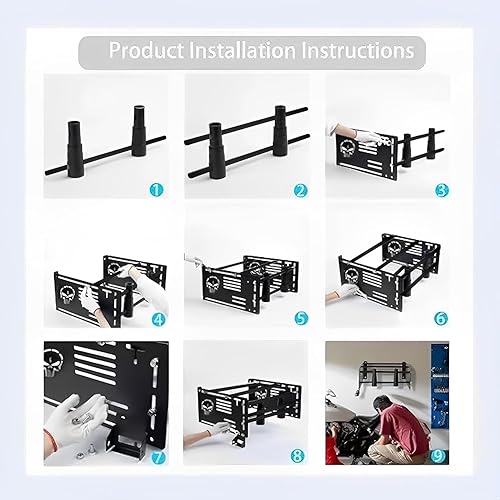 Product Installation Instructions

1

2

3

4

5

6

7

8

9