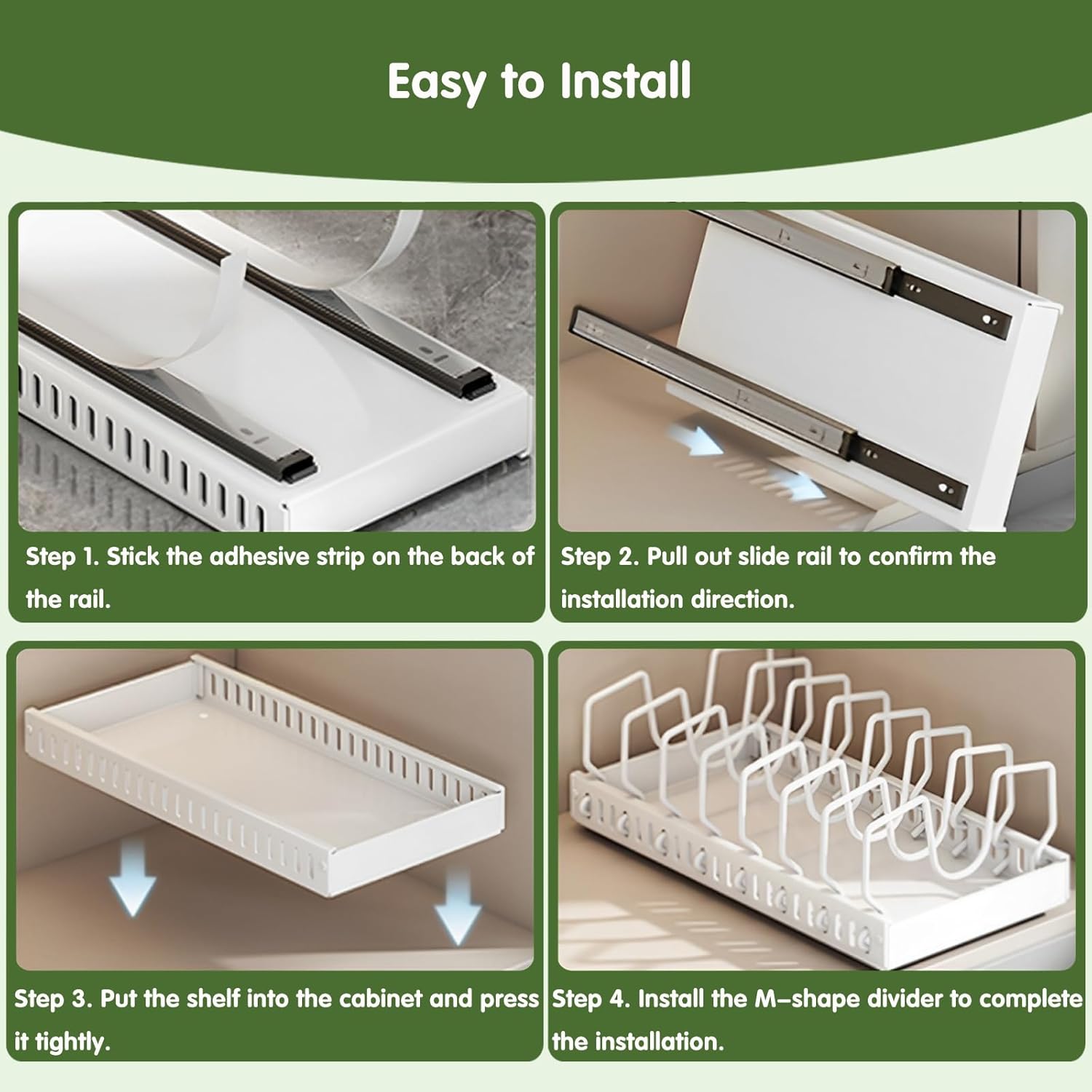 Easy to Install

Step 1. Stick the adhesive strip on the back of the rail.

Step 2. Pull out slide rail to confirm the installation direction.

Step 3. Put the shelf into the cabinet and press it tightly.

Step 4. Install the M–shape divider to complete the installation.