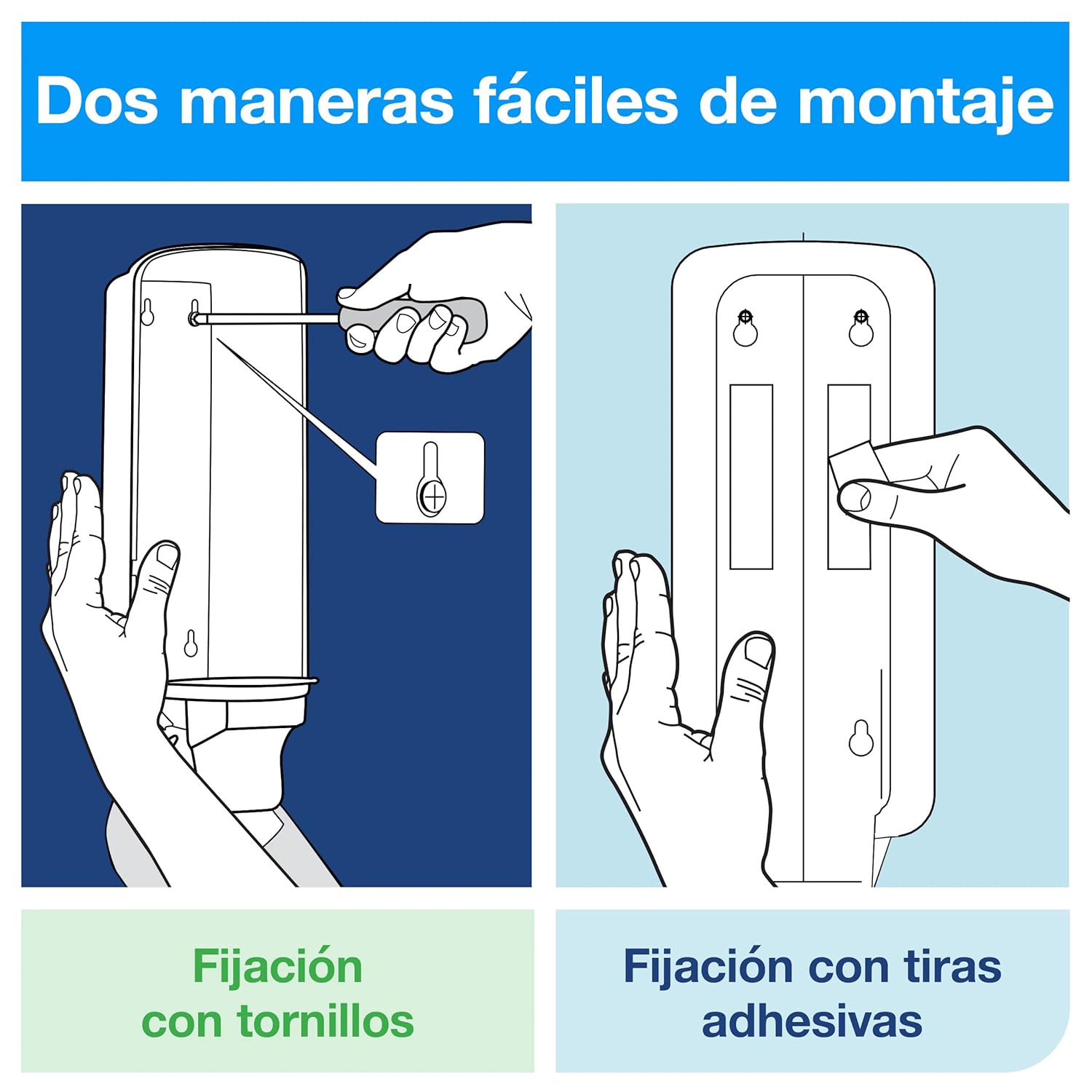 Dos maneras fáciles de montaje

Fijación con tornillos

Fijación con tiras adhesivas