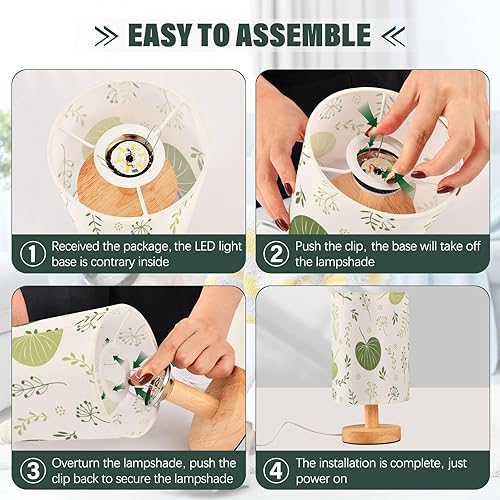 EASY TO ASSEMBLE

① Received the package, the LED light base is contrary inside

② Push the clip, the base will take off the lampshade

③ Overturn the lampshade, push the clip back to secure the lampshade

④ The installation is complete, just power on