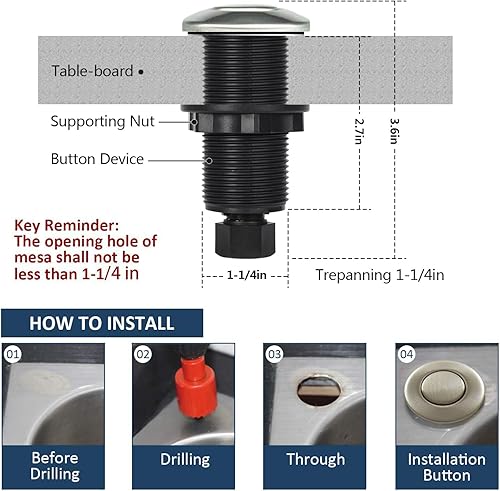 Table-board

Supporting Nut

Button Device

2.7in

3.6in

Key Reminder:
The opening hole of mesa shall not be less than 1-1/4 in

1-1/4in

Trepanning 1-1/4in

HOW TO INSTALL

01

Before Drilling

02

Drilling

03

Through

04

Installation Button