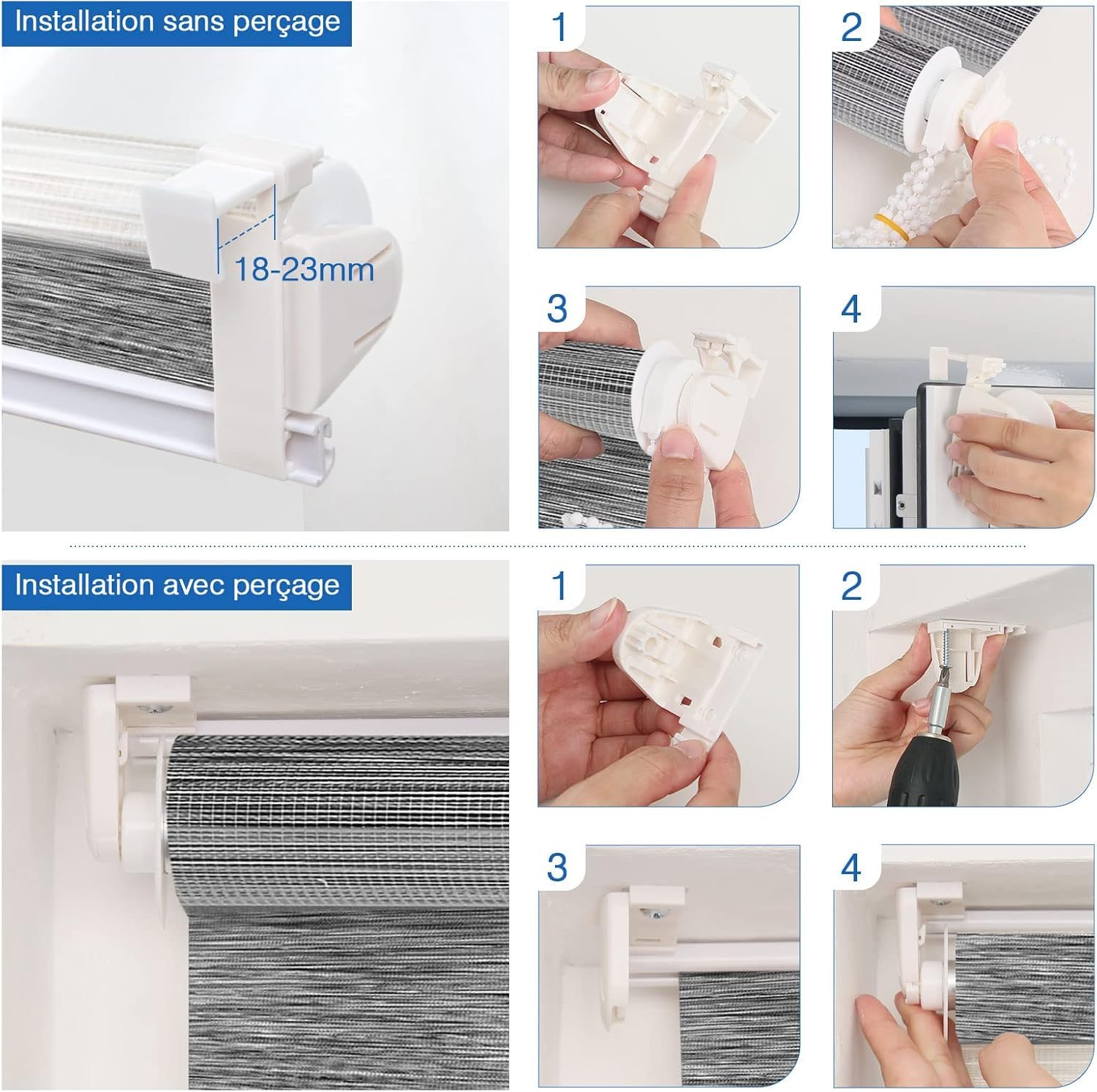 Installation sans perçage

18-23mm

1

2

3

4

Installation avec perçage

1

2

3

4