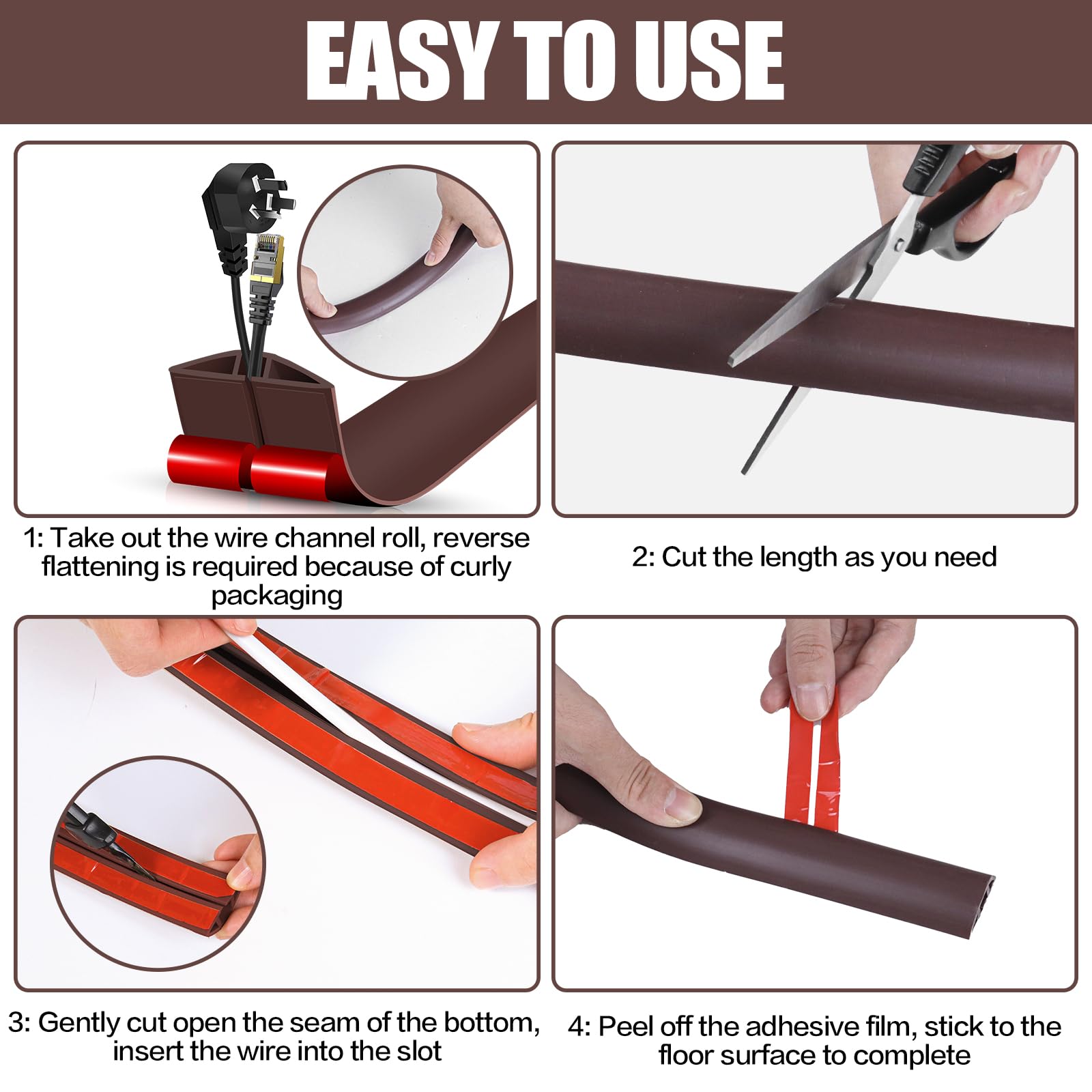 EASY TO USE

1: Take out the wire channel roll, reverse flattening is required because of curly packaging

2: Cut the length as you need

3: Gently cut open the seam of the bottom, insert the wire into the slot

4: Peel off the adhesive film, stick to the floor surface to complete