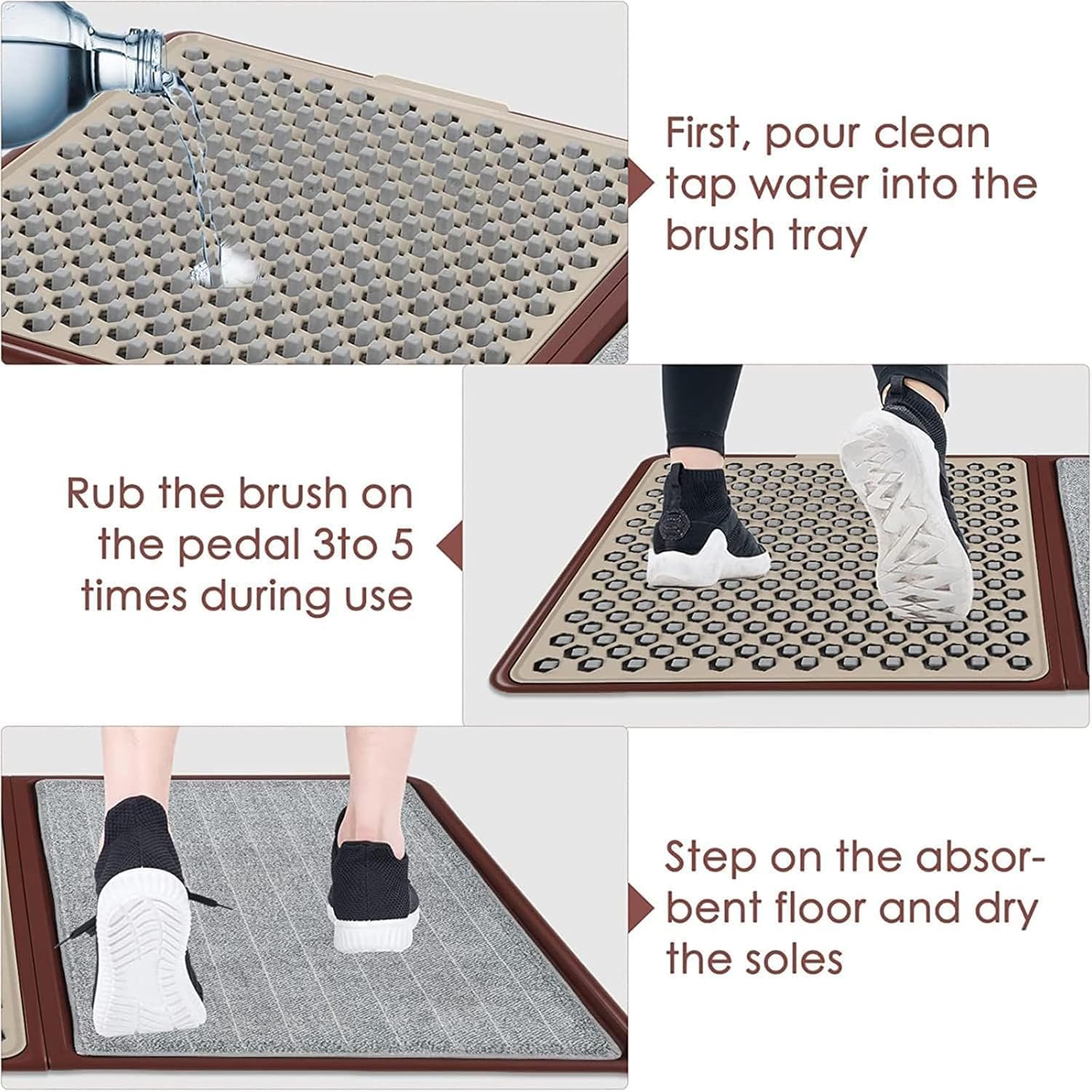 First, pour clean tap water into the brush tray

Rub the brush on the pedal 3to 5 times during use

Step on the absorbent floor and dry the soles