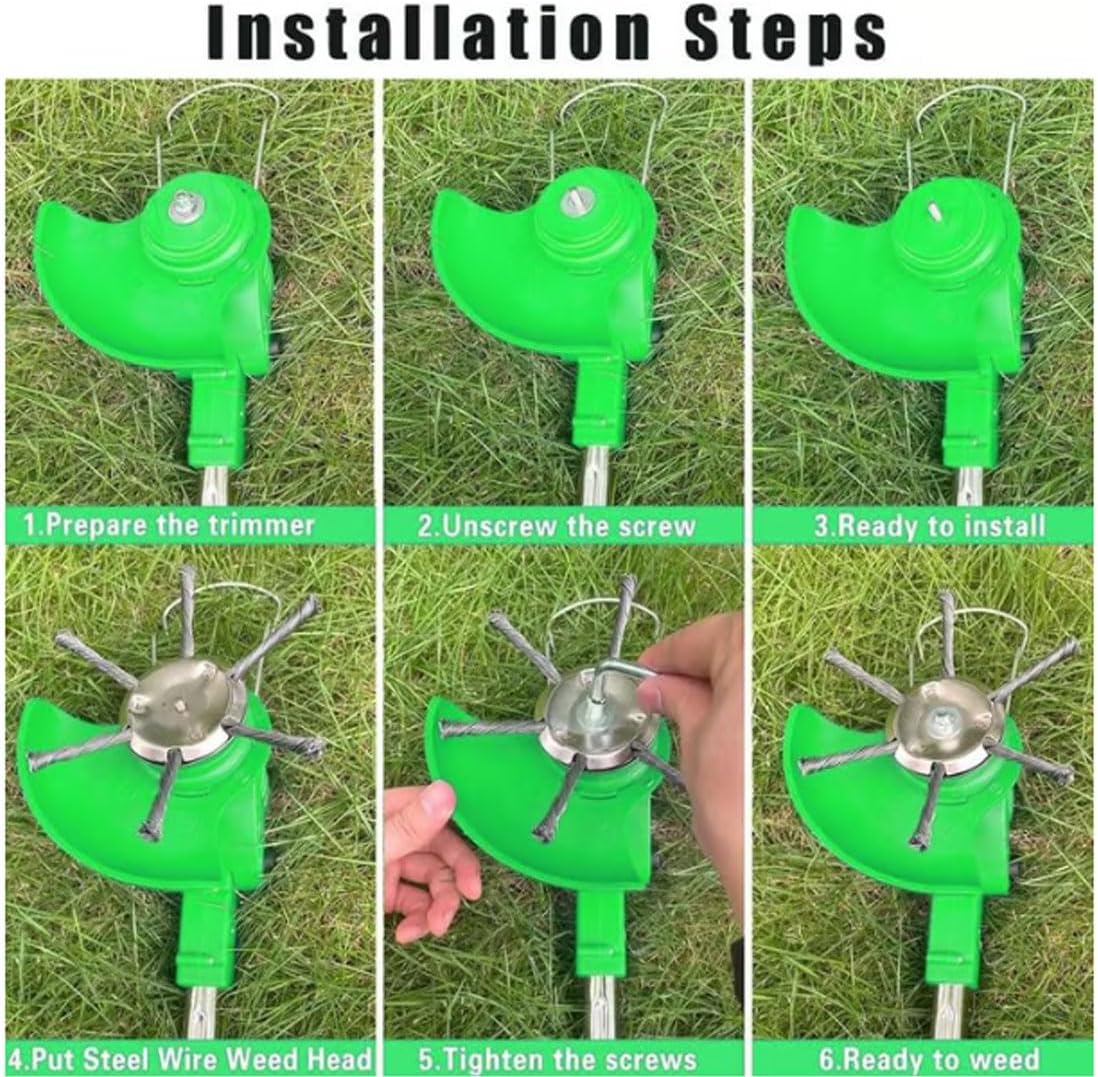 Installation Steps

1.Prepare the trimmer

2.Unscrew the screw

3.Ready to install

4.Put Steel Wire Weed Head

5.Tighten the screws

6.Ready to weed