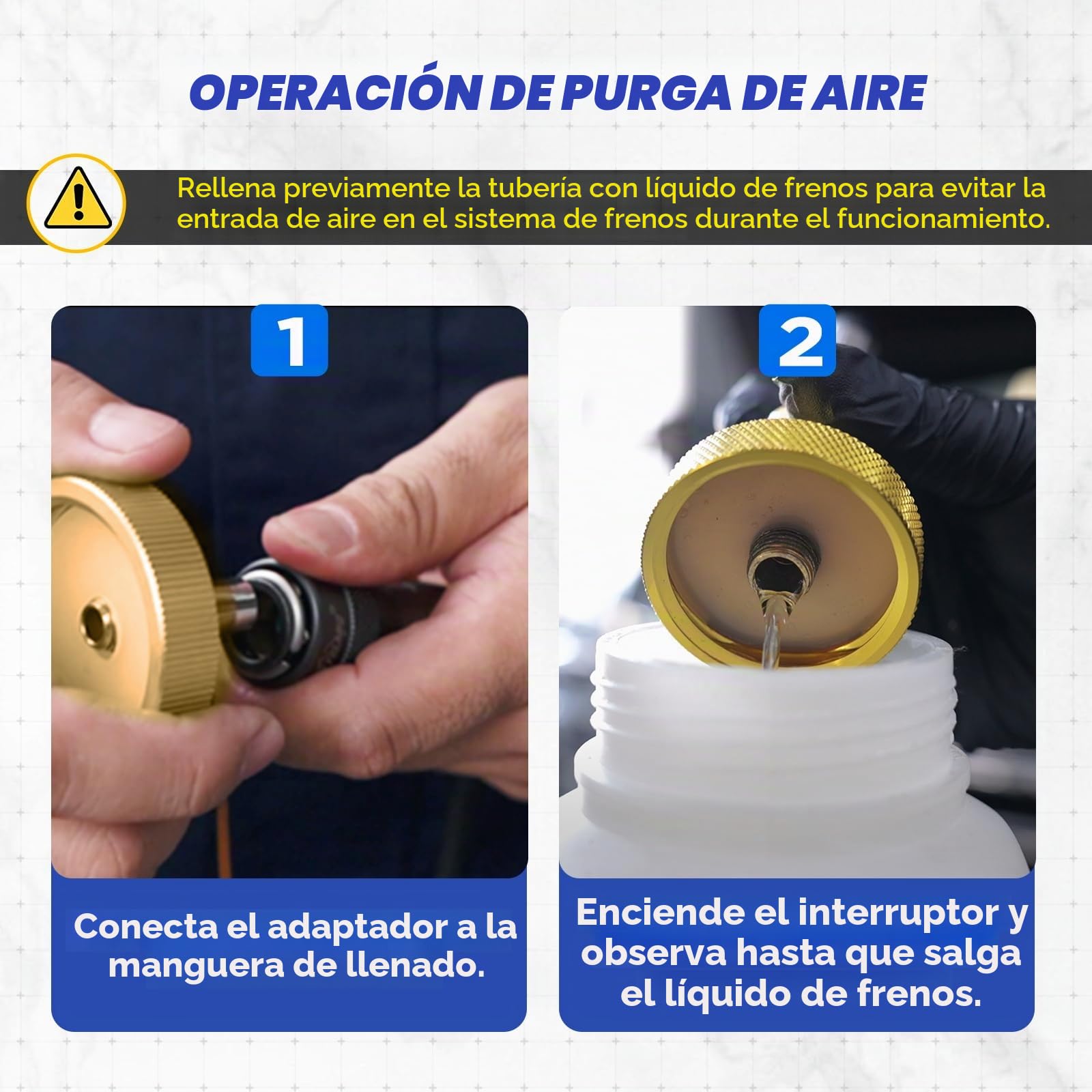 OPERACIÓN DE PURGA DE AIRE

Rellena previamente la tubería con líquido de frenos para evitar la entrada de aire en el sistema de frenos durante el funcionamiento.

1

Conecta el adaptador a la manguera de llenado.

2

Enciende el interruptor y observa hasta que salga el líquido de frenos.