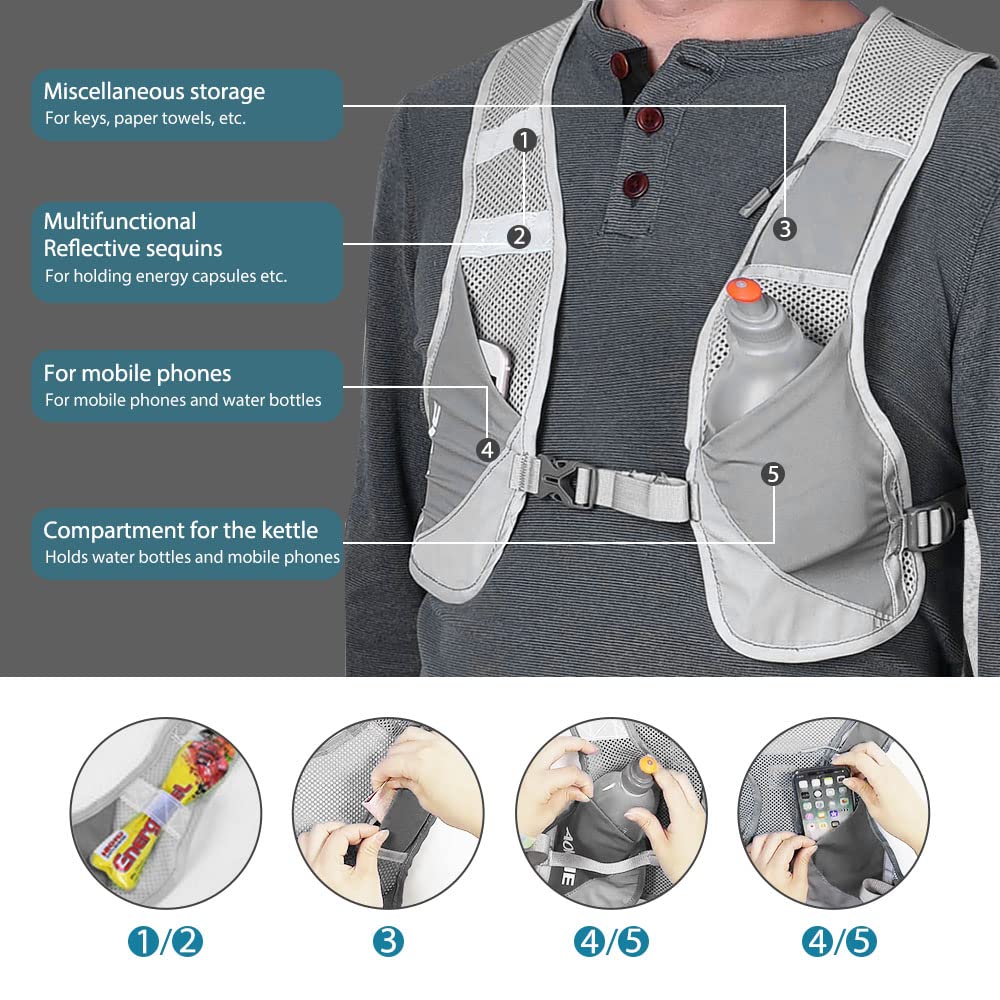 Miscellaneous storage
For keys, paper towels, etc.

Multifunctional Reflective sequins
For holding energy capsules etc.

For mobile phones
For mobile phones and water bottles

Compartment for the kettle
Holds water bottles and mobile phones

1

2

3

4

5

1/2

3

4/5

4/5