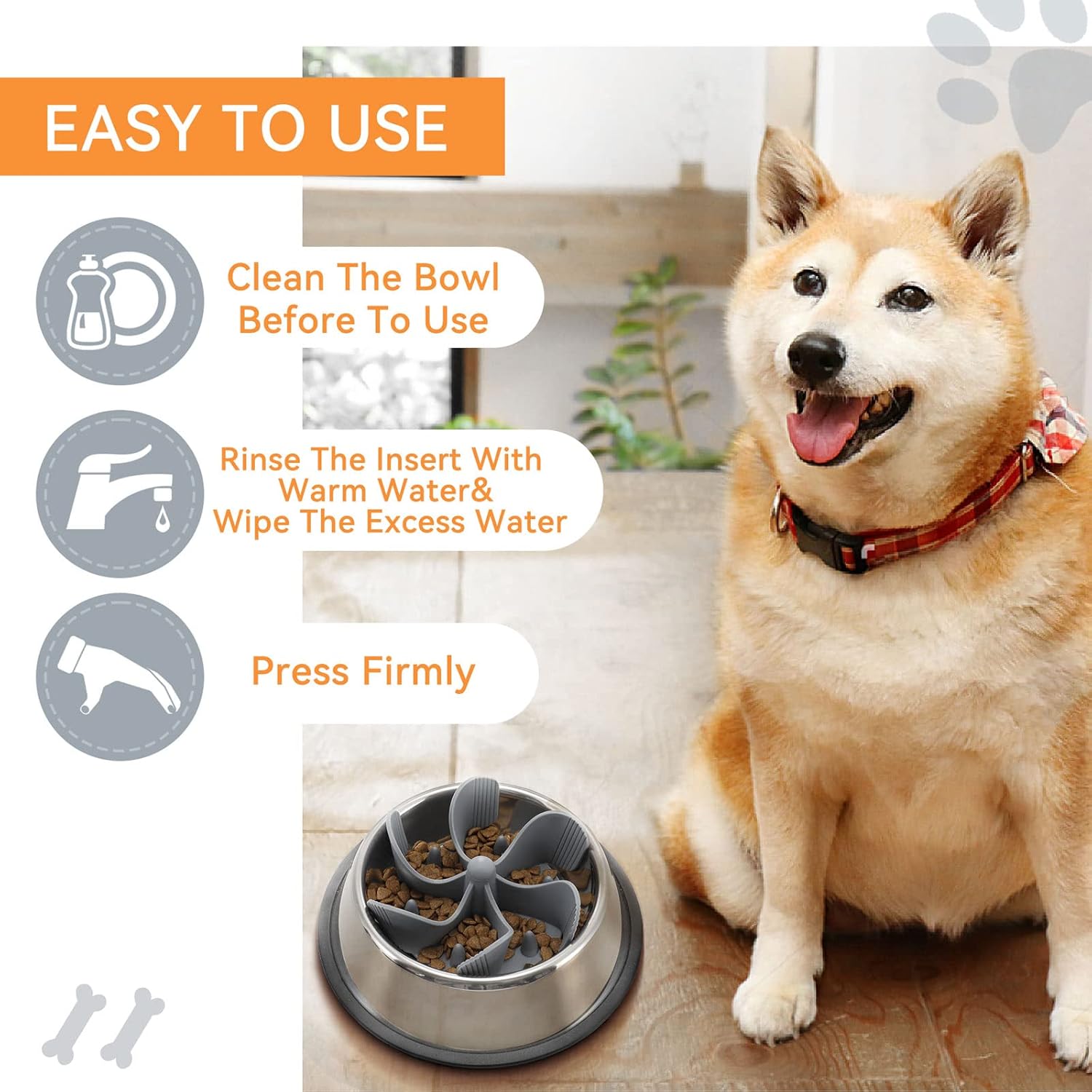 EASY TO USE

Clean The Bowl Before To Use

Rinse The Insert With Warm Water& Wipe The Excess Water

Press Firmly