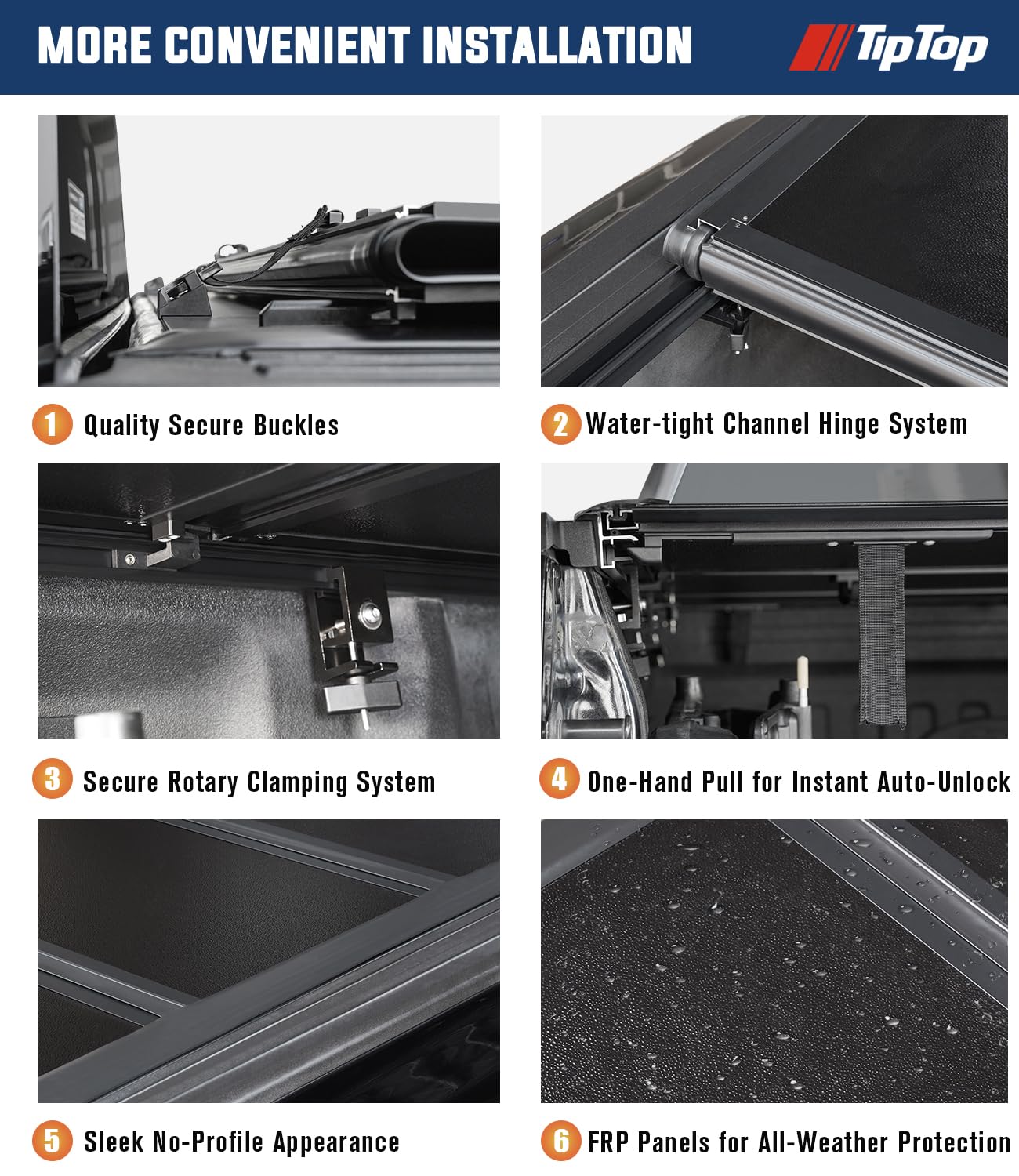 MORE CONVENIENT INSTALLATION

TipTop

1 Quality Secure Buckles

2 Water-tight Channel Hinge System

3 Secure Rotary Clamping System

4 One-Hand Pull for Instant Auto-Unlock

5 Sleek No-Profile Appearance

6 FRP Panels for All-Weather Protection