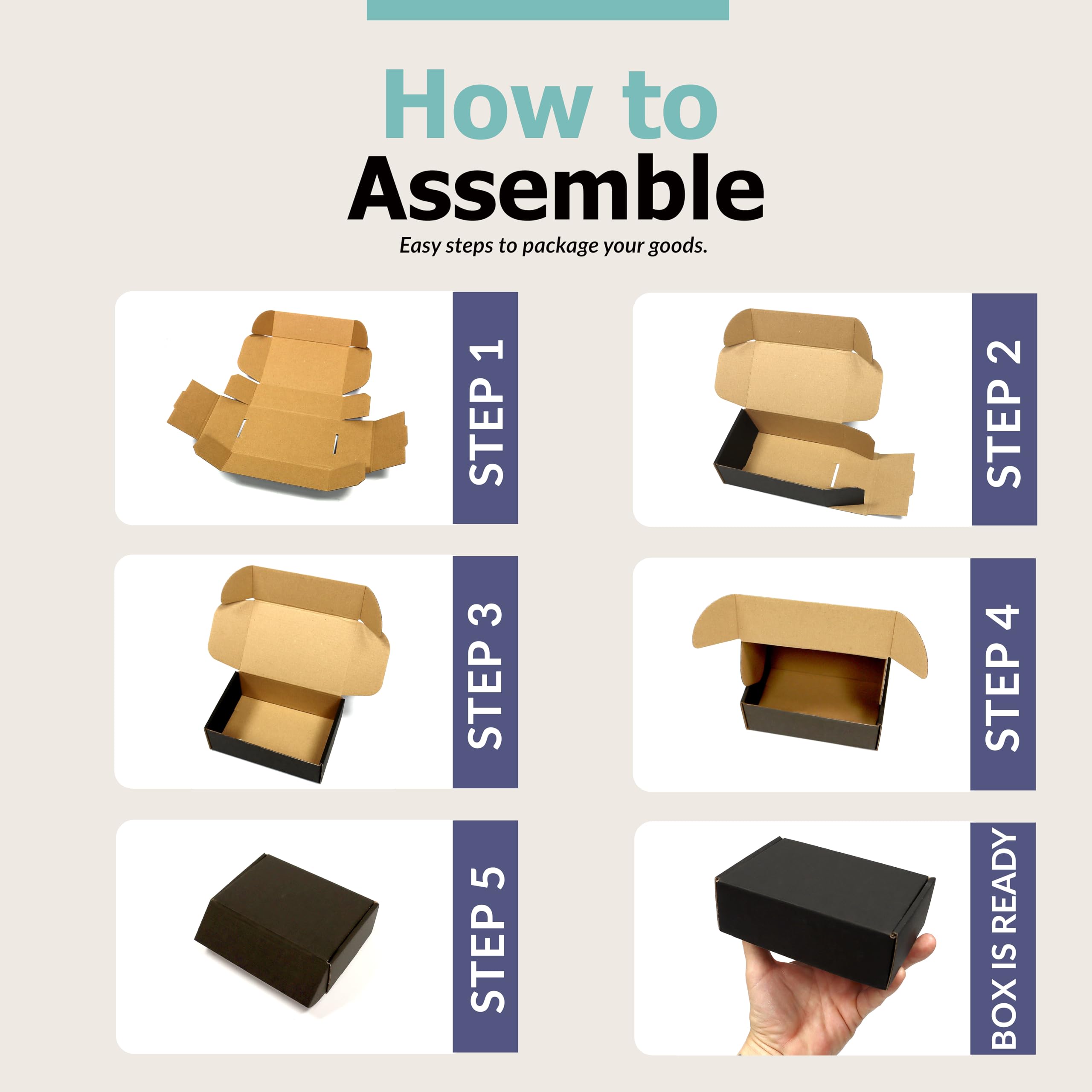 How to
Assemble
Easy steps to package your goods.

STEP 1

STEP 2

STEP 3

STEP 4

STEP 5

BOX IS READY