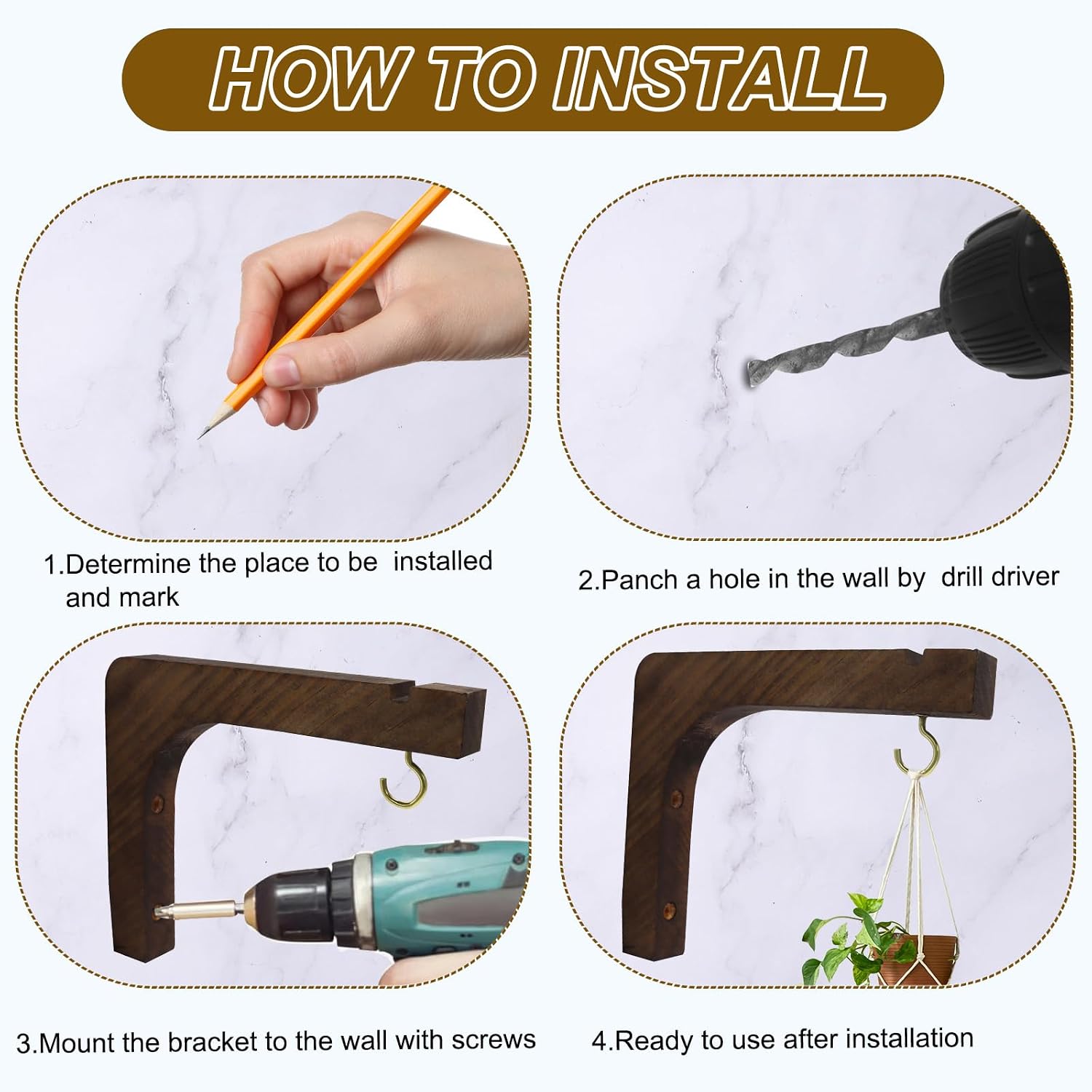 HOW TO INSTALL

1.Determine the place to be installed and mark

2.Panch a hole in the wall by drill driver

3.Mount the bracket to the wall with screws

4.Ready to use after installation