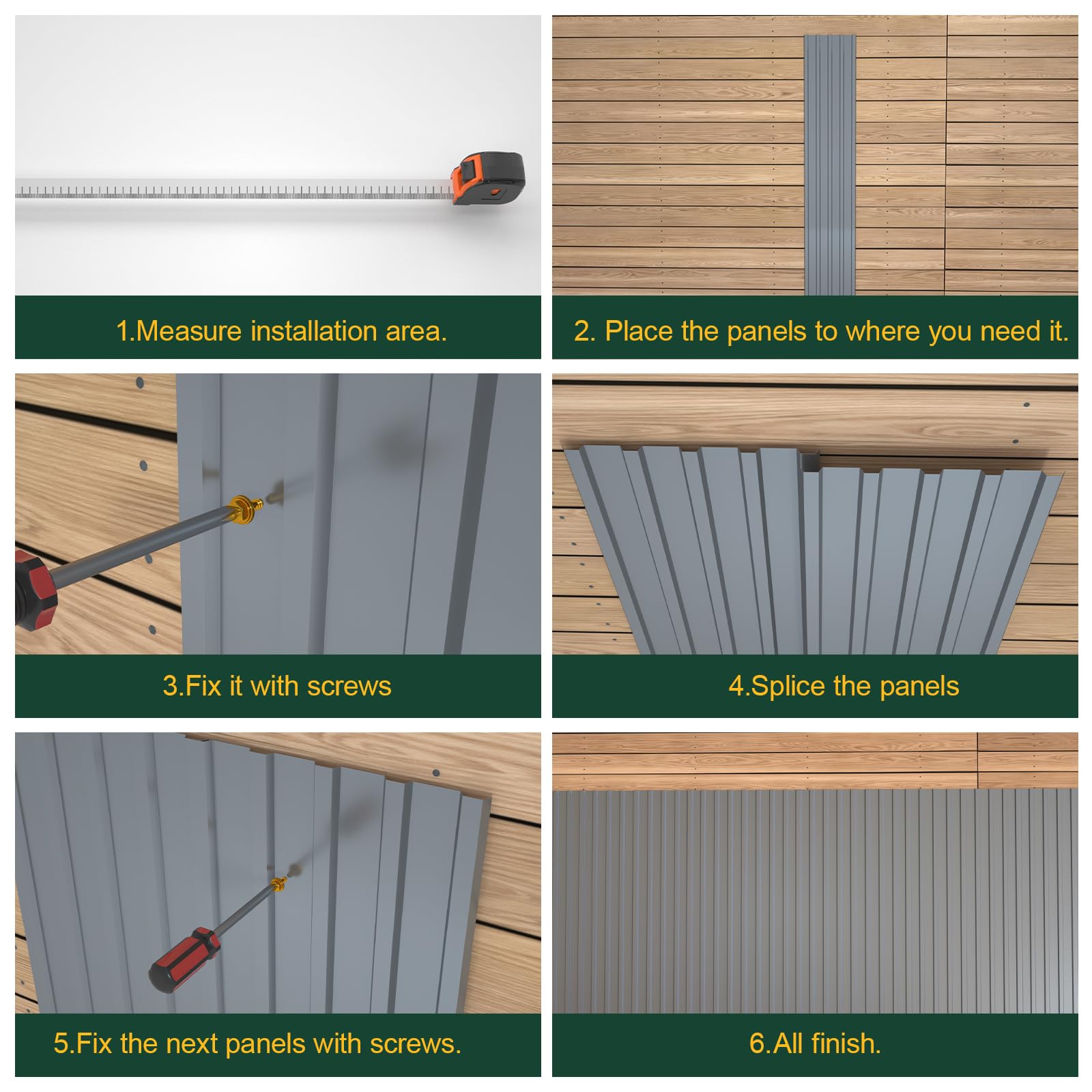 1.Measure installation area.

2. Place the panels to where you need it.

3.Fix it with screws

4.Splice the panels

5.Fix the next panels with screws.

6.All finish.