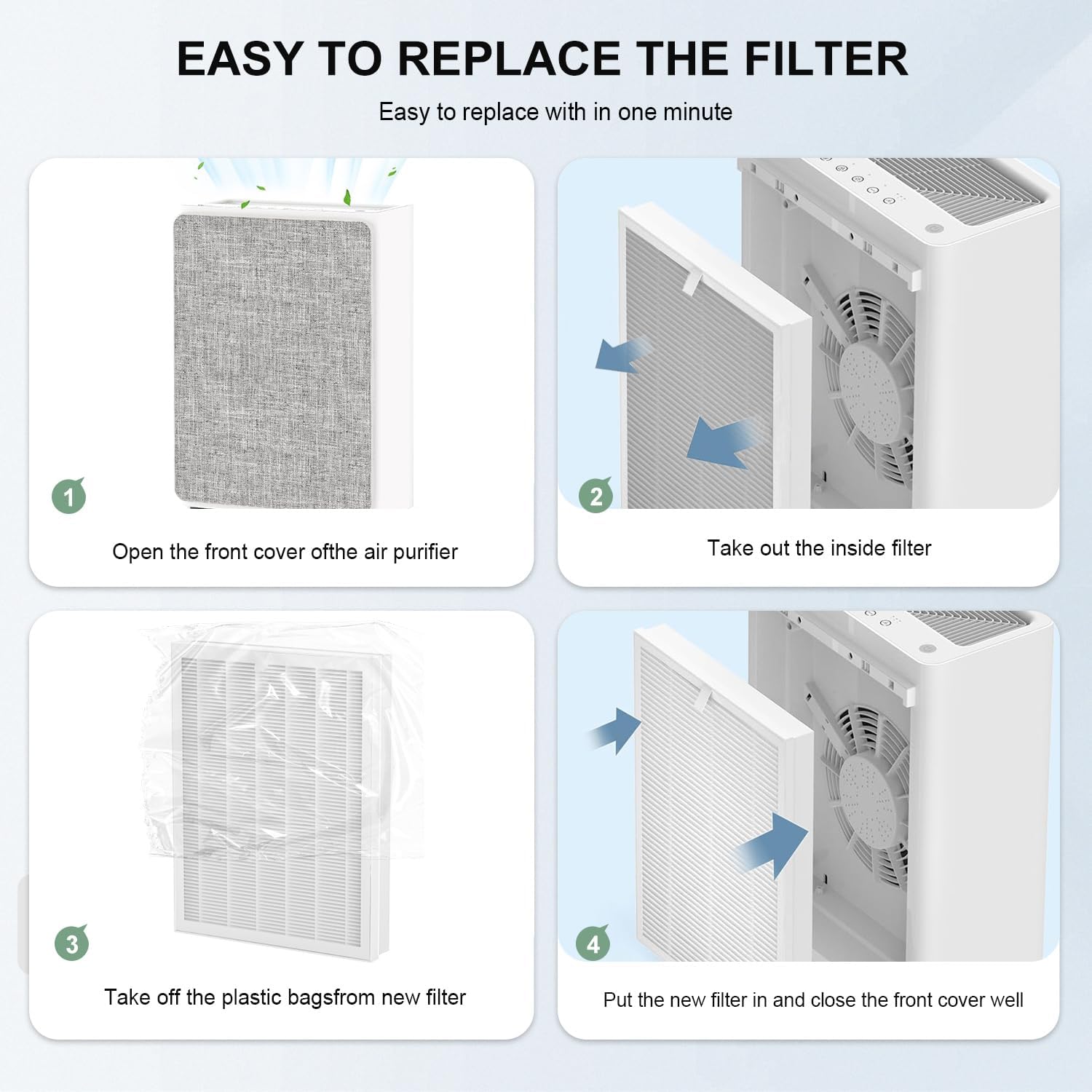 EASY TO REPLACE THE FILTER

Easy to replace with in one minute

1

Open the front cover ofthe air purifier

2

Take out the inside filter

3

Take off the plastic bagsfrom new filter

4

Put the new filter in and close the front cover well