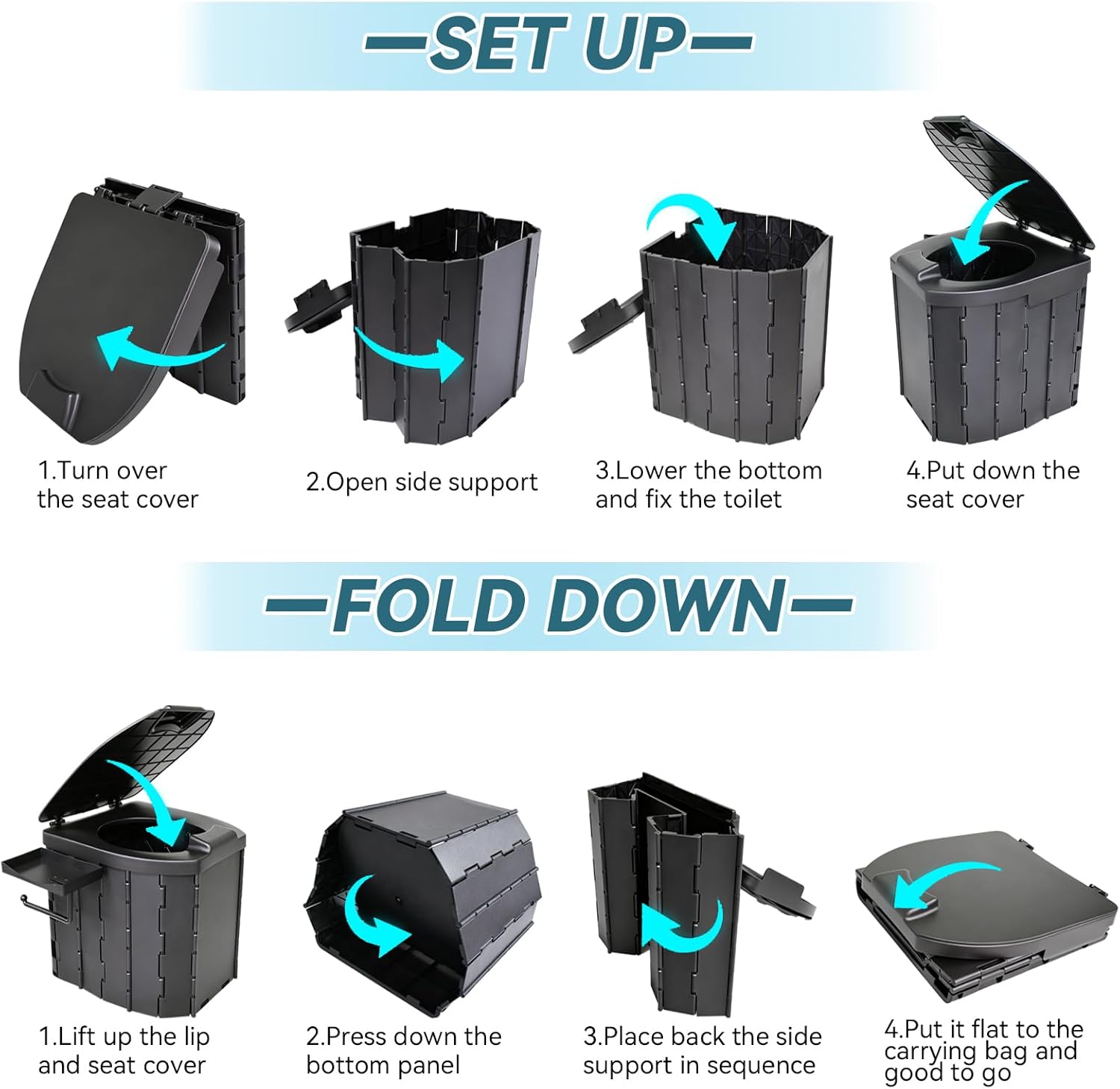 —SET UP—

1.Turn over the seat cover

2.Open side support

3.Lower the bottom and fix the toilet

4.Put down the seat cover

—FOLD DOWN—

1.Lift up the lip and seat cover

2.Press down the bottom panel

3.Place back the side support in sequence

4.Put it flat to the carrying bag and good to go