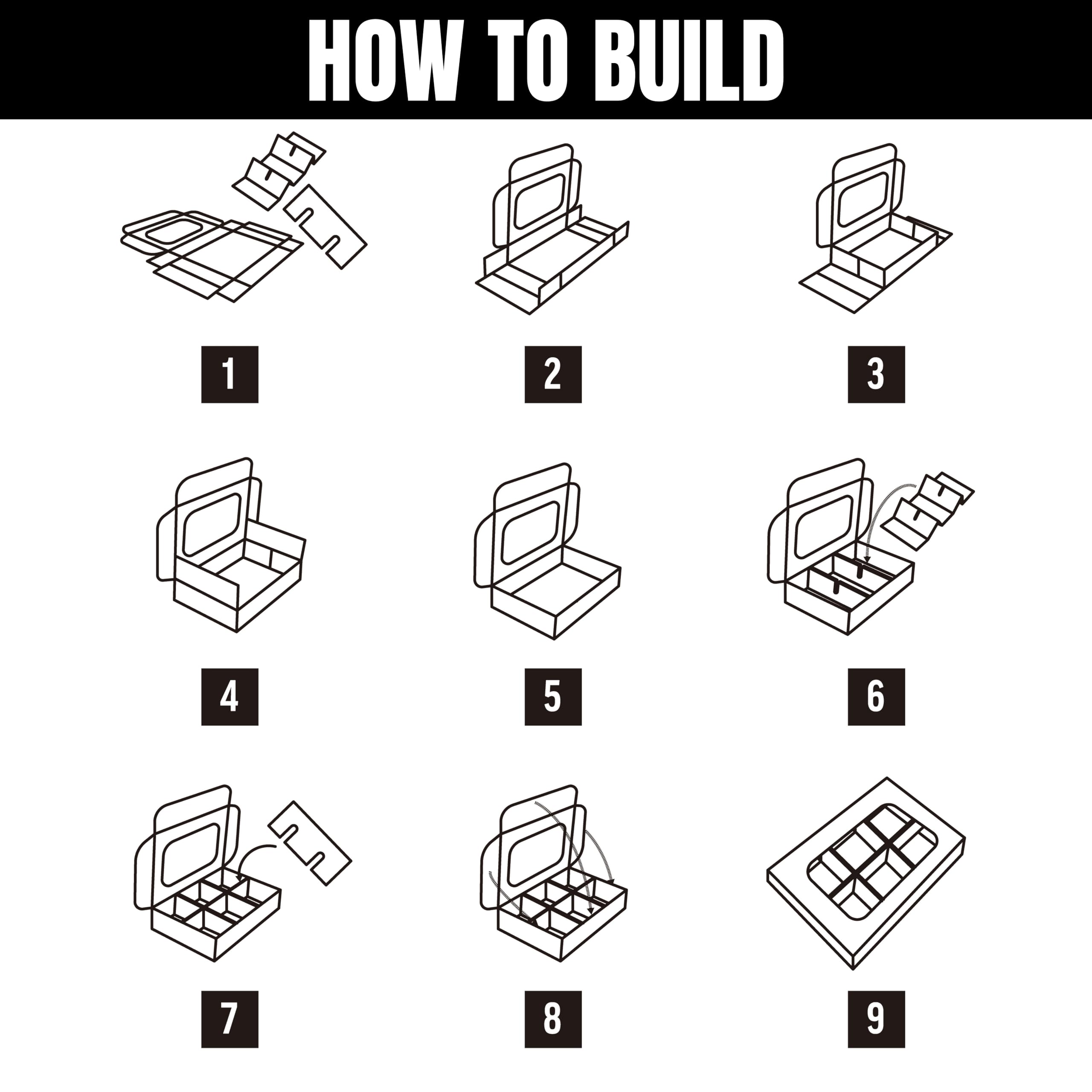 HOW TO BUILD

1

2

3

4

5

6

7

8

9