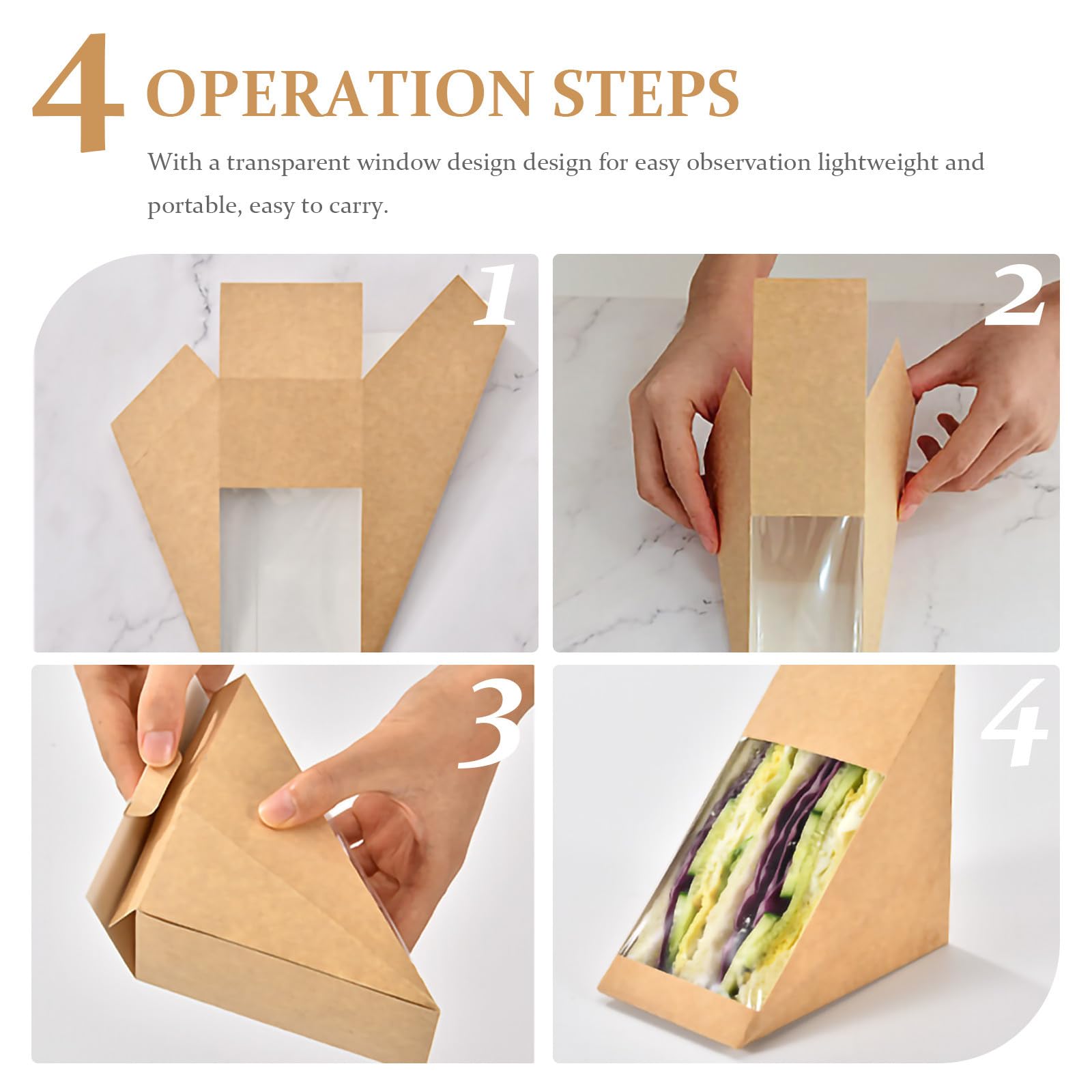 4 OPERATION STEPS

With a transparent window design design for easy observation lightweight and portable, easy to carry.

1

2

3

4