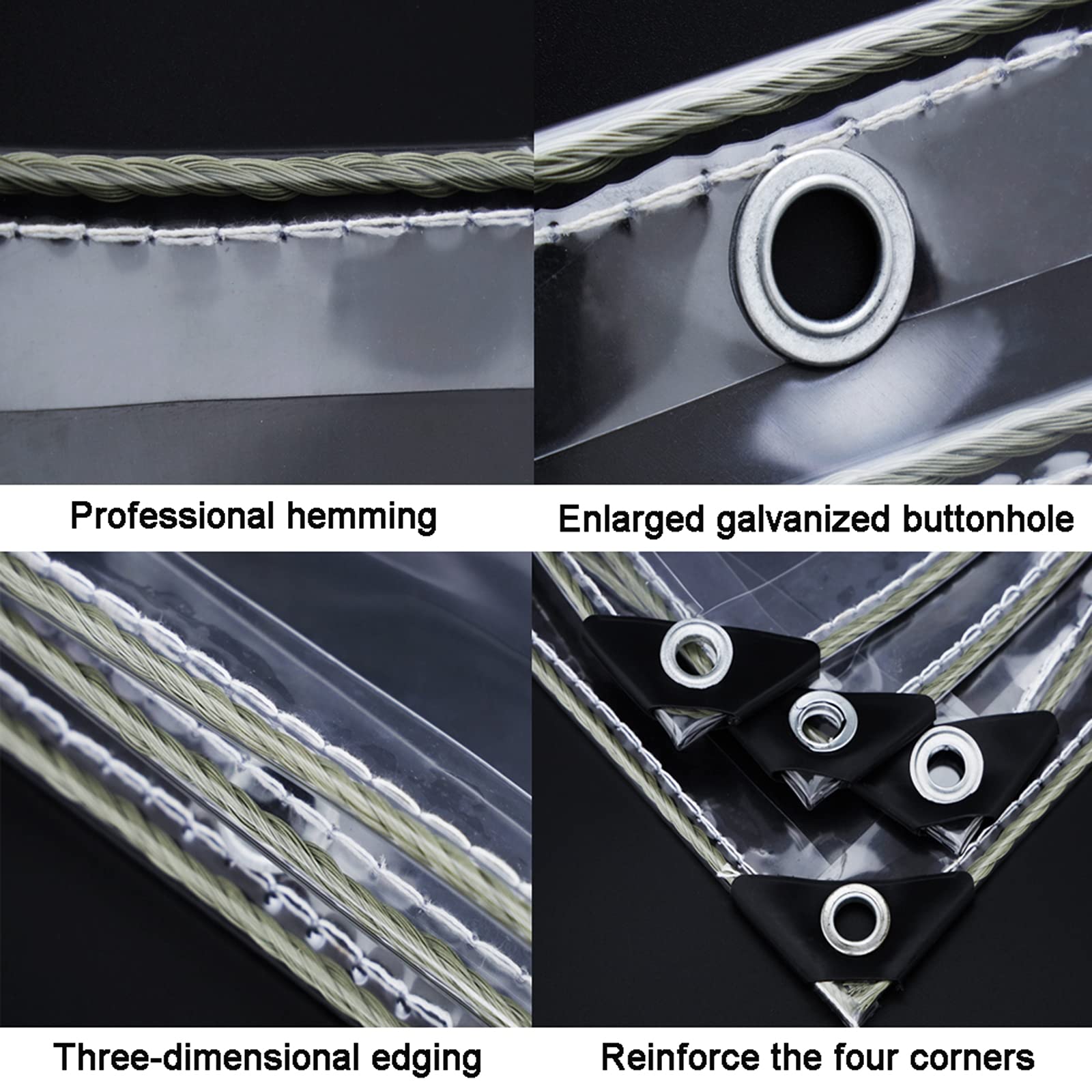 Professional hemming

Enlarged galvanized buttonhole

Three-dimensional edging

Reinforce the four corners