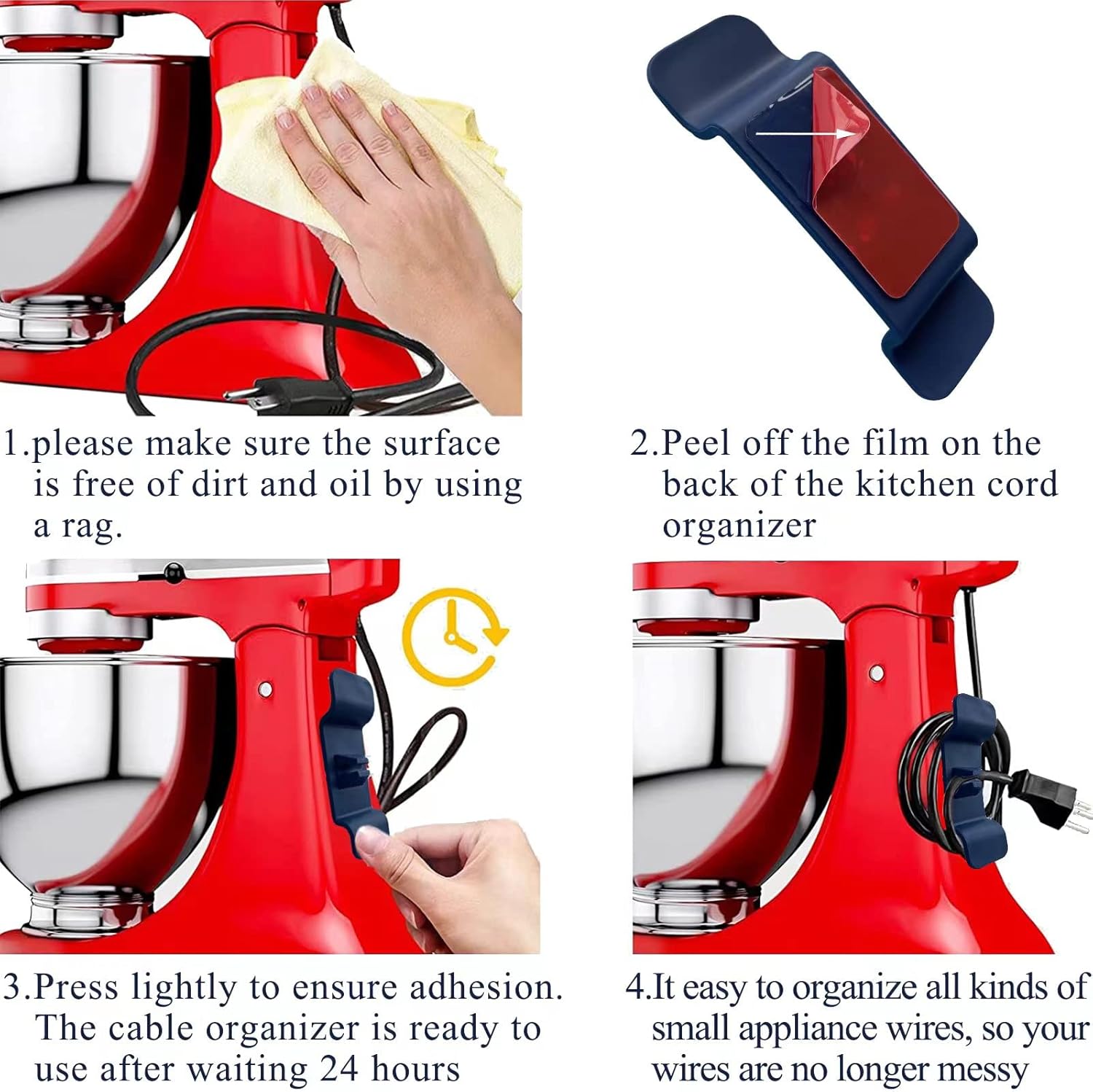 1.please make sure the surface is free of dirt and oil by using a rag.

2.Peel off the film on the back of the kitchen cord organizer

3.Press lightly to ensure adhesion. The cable organizer is ready to use after waiting 24 hours

4.It easy to organize all kinds of small appliance wires, so your wires are no longer messy