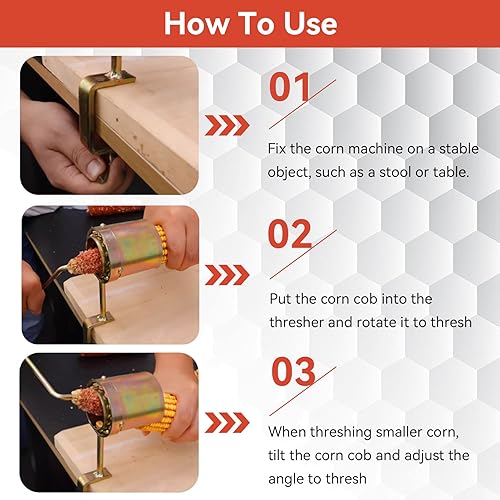 How To Use

01

Fix the corn machine on a stable object, such as a stool or table.

02

Put the corn cob into the thresher and rotate it to thresh

03

When threshing smaller corn, tilt the corn cob and adjust the angle to thresh