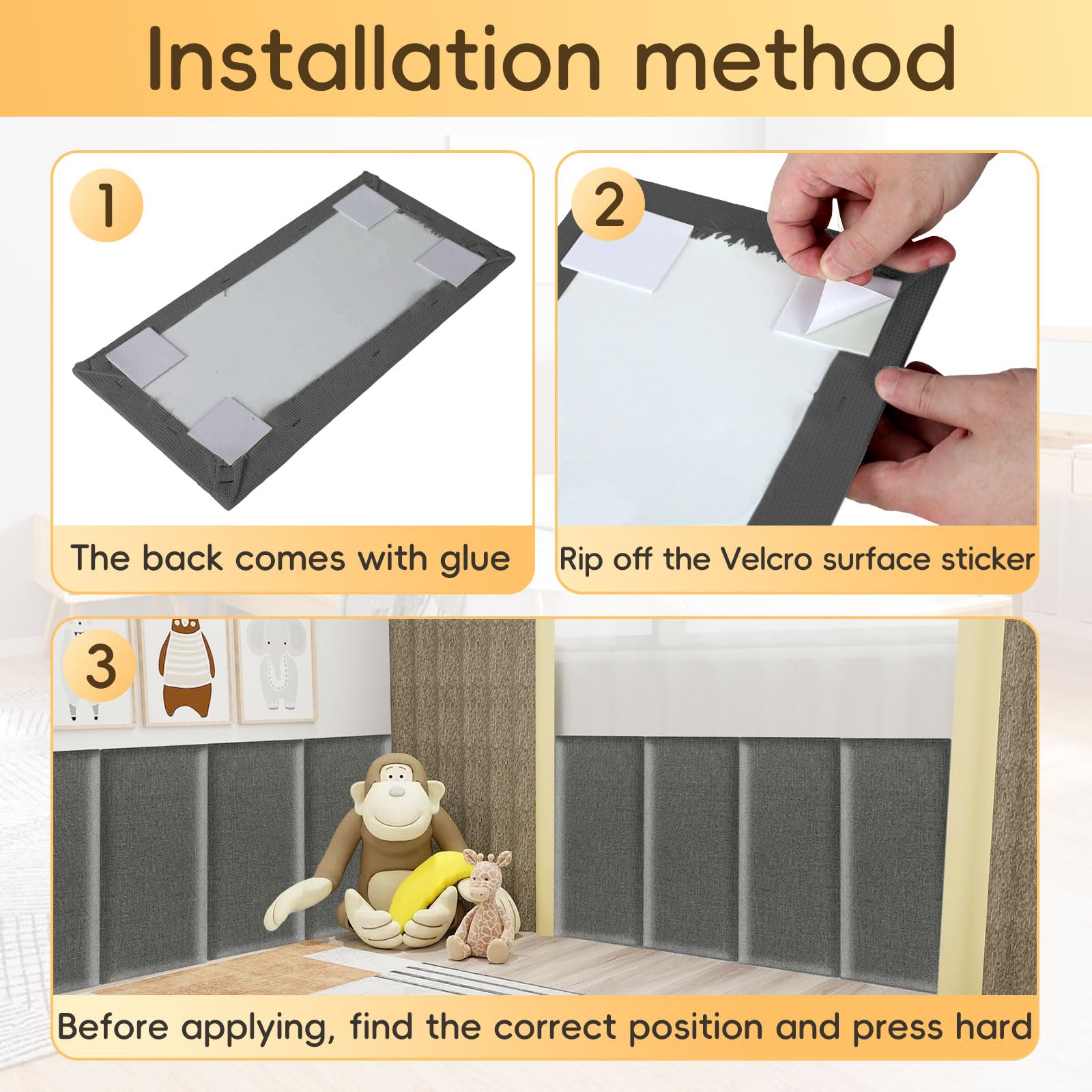 Installation method

1

The back comes with glue

2

Rip off the Velcro surface sticker

3

Before applying, find the correct position and press hard