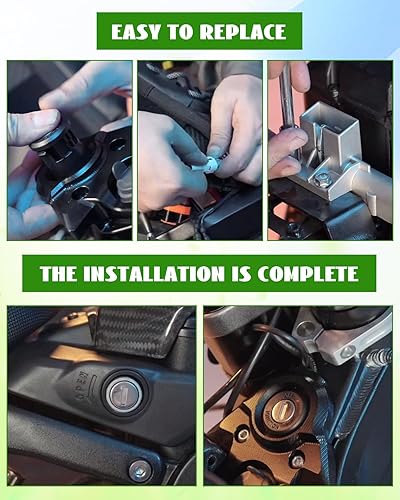 EASY TO REPLACE

THE INSTALLATION IS COMPLETE

OPEN