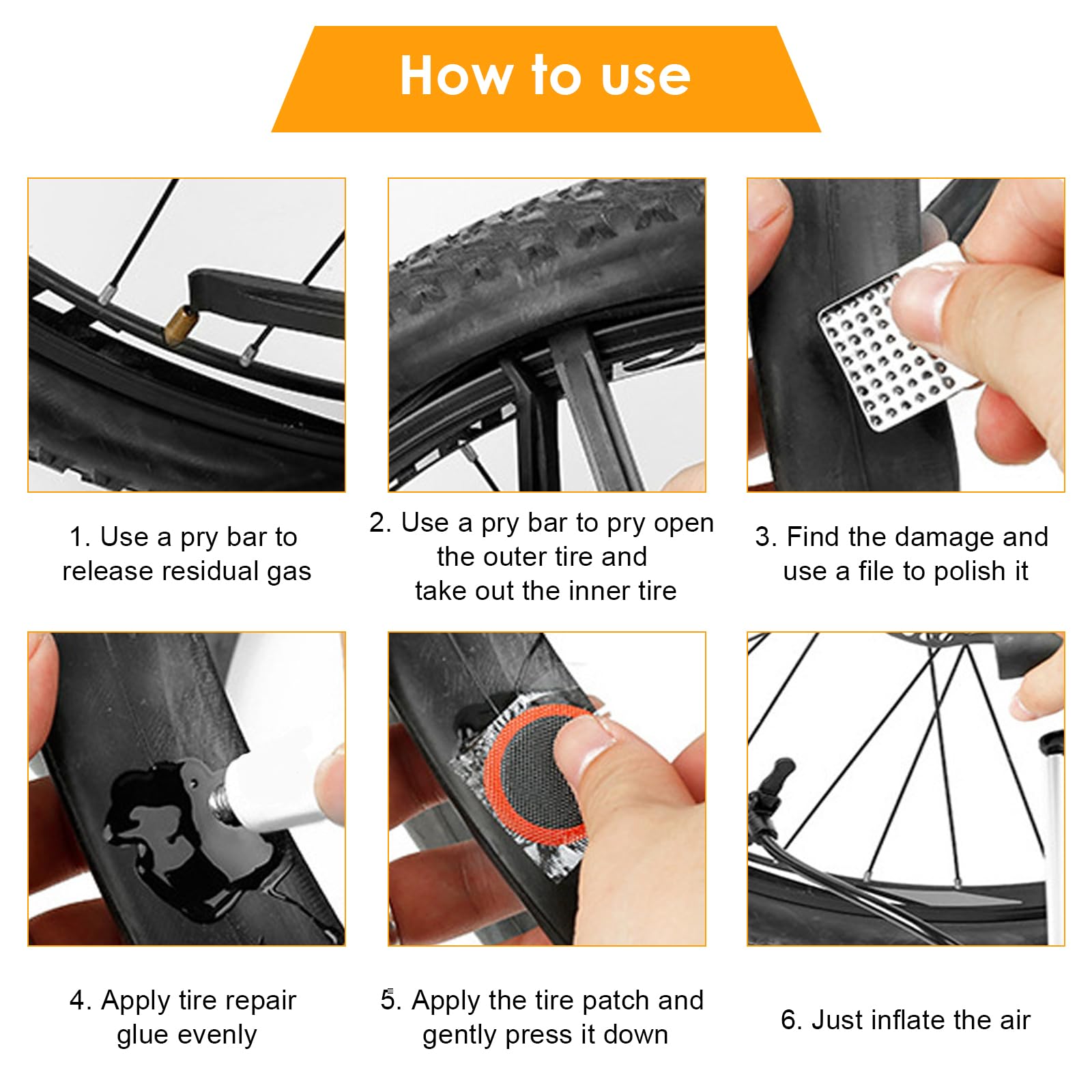 How to use

1. Use a pry bar to release residual gas

2. Use a pry bar to pry open the outer tire and take out the inner tire

3. Find the damage and use a file to polish it

4. Apply tire repair glue evenly

5. Apply the tire patch and gently press it down

6. Just inflate the air