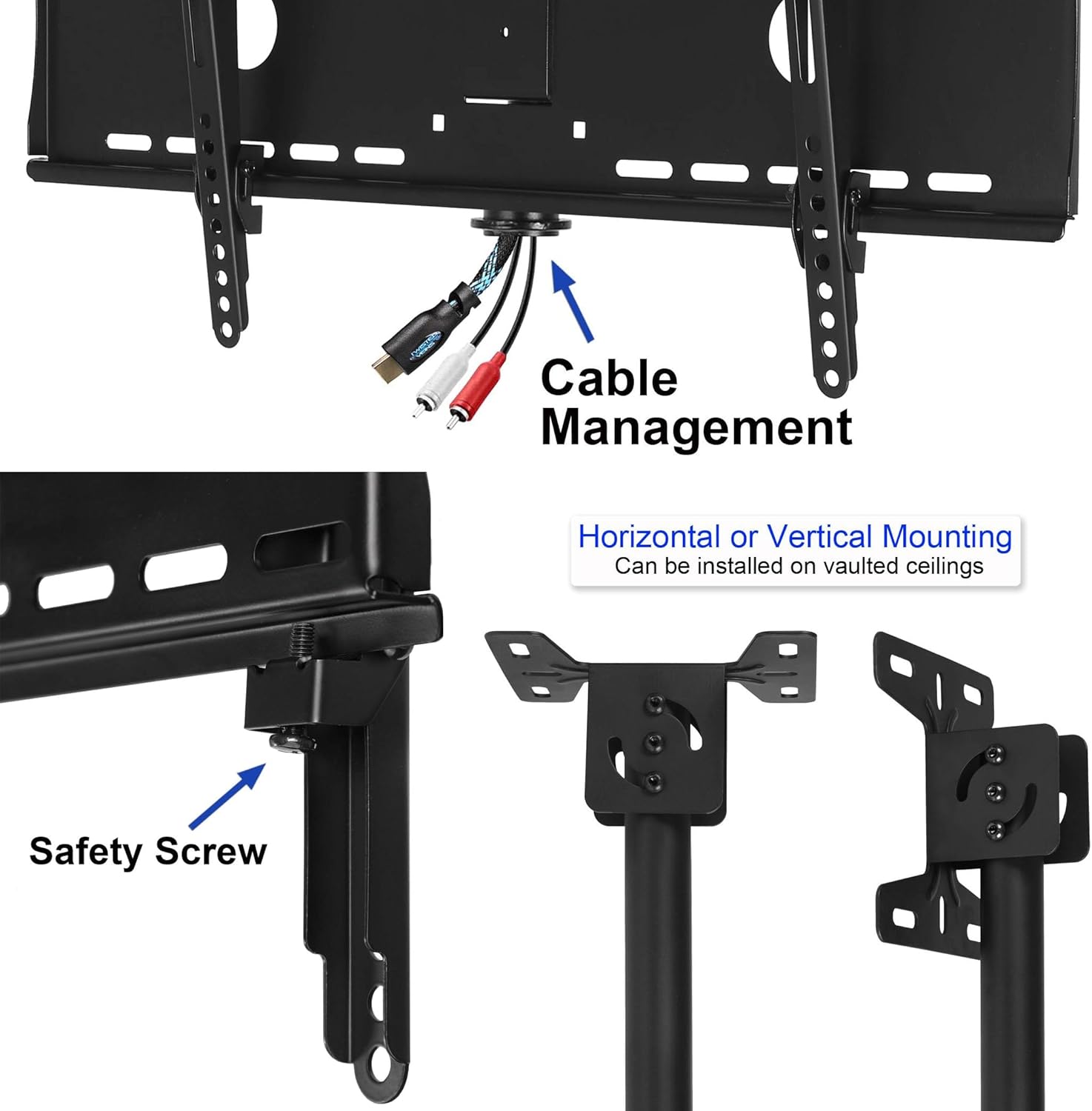 Cable Management

Horizontal or Vertical Mounting
Can be installed on vaulted ceilings

Safety Screw