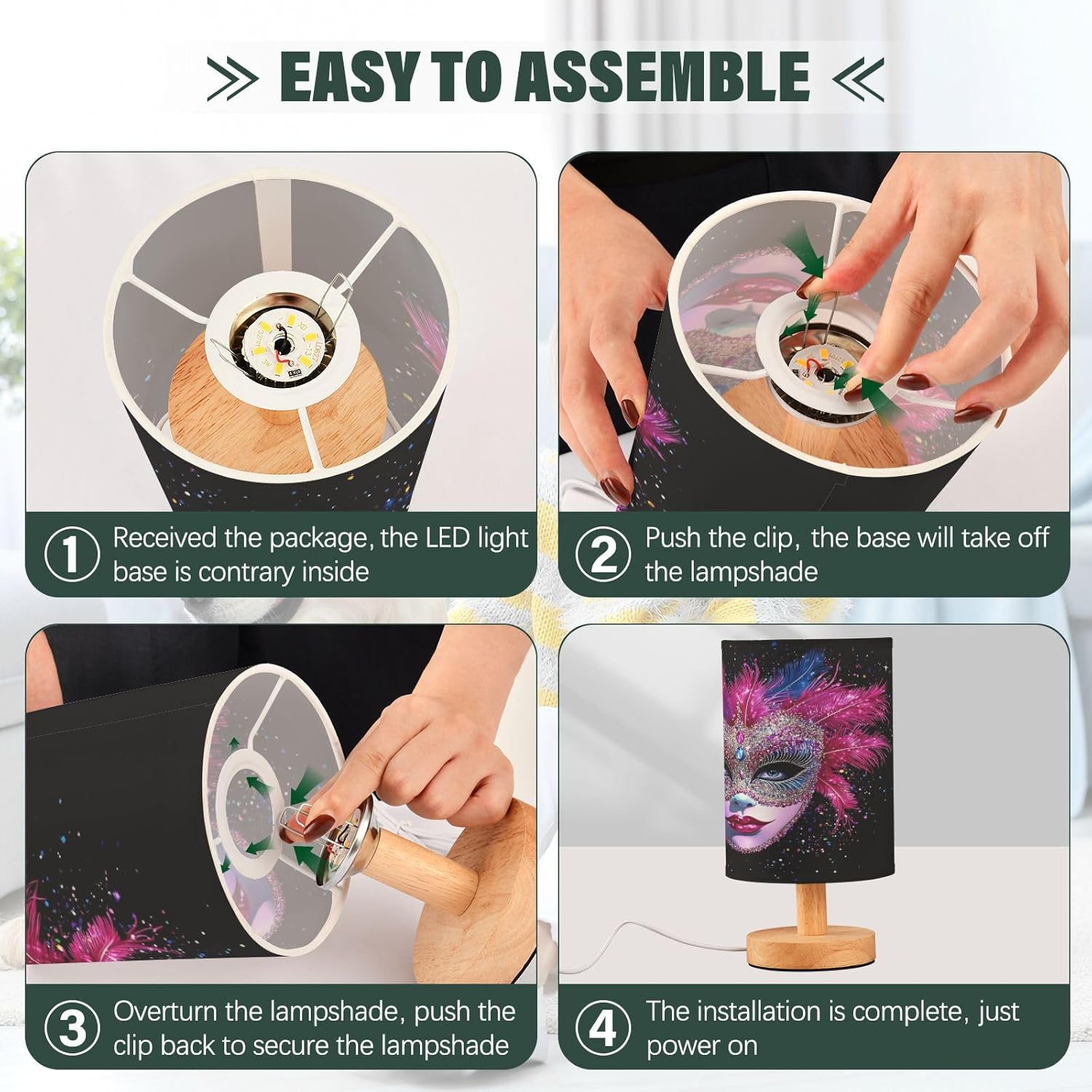 EASY TO ASSEMBLE

1 Received the package, the LED light base is contrary inside

2 Push the clip, the base will take off the lampshade

3 Overturn the lampshade, push the clip back to secure the lampshade

4 The installation is complete, just power on