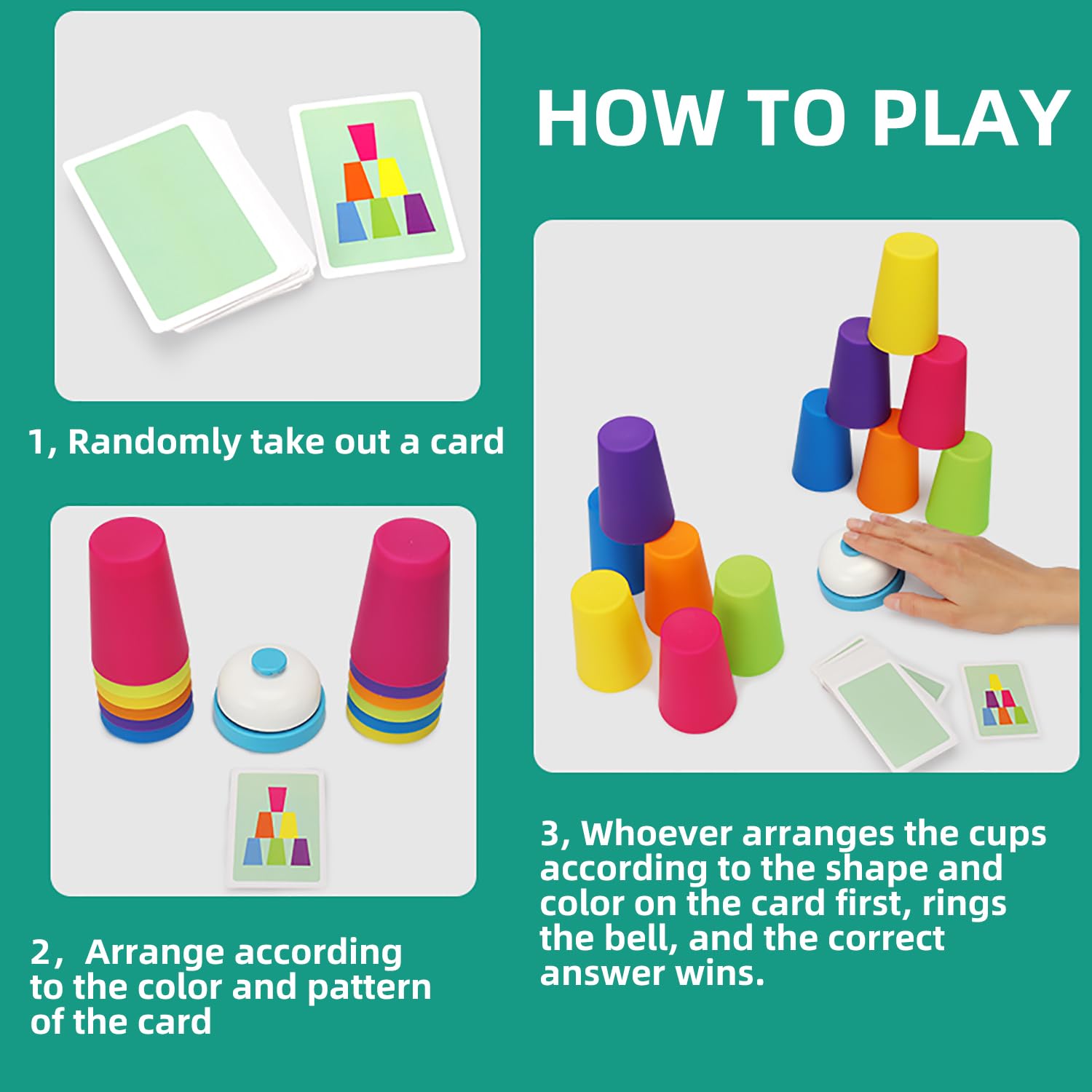 HOW TO PLAY

1, Randomly take out a card

2, Arrange according to the color and pattern of the card

3, Whoever arranges the cups according to the shape and color on the card first, rings the bell, and the correct answer wins.