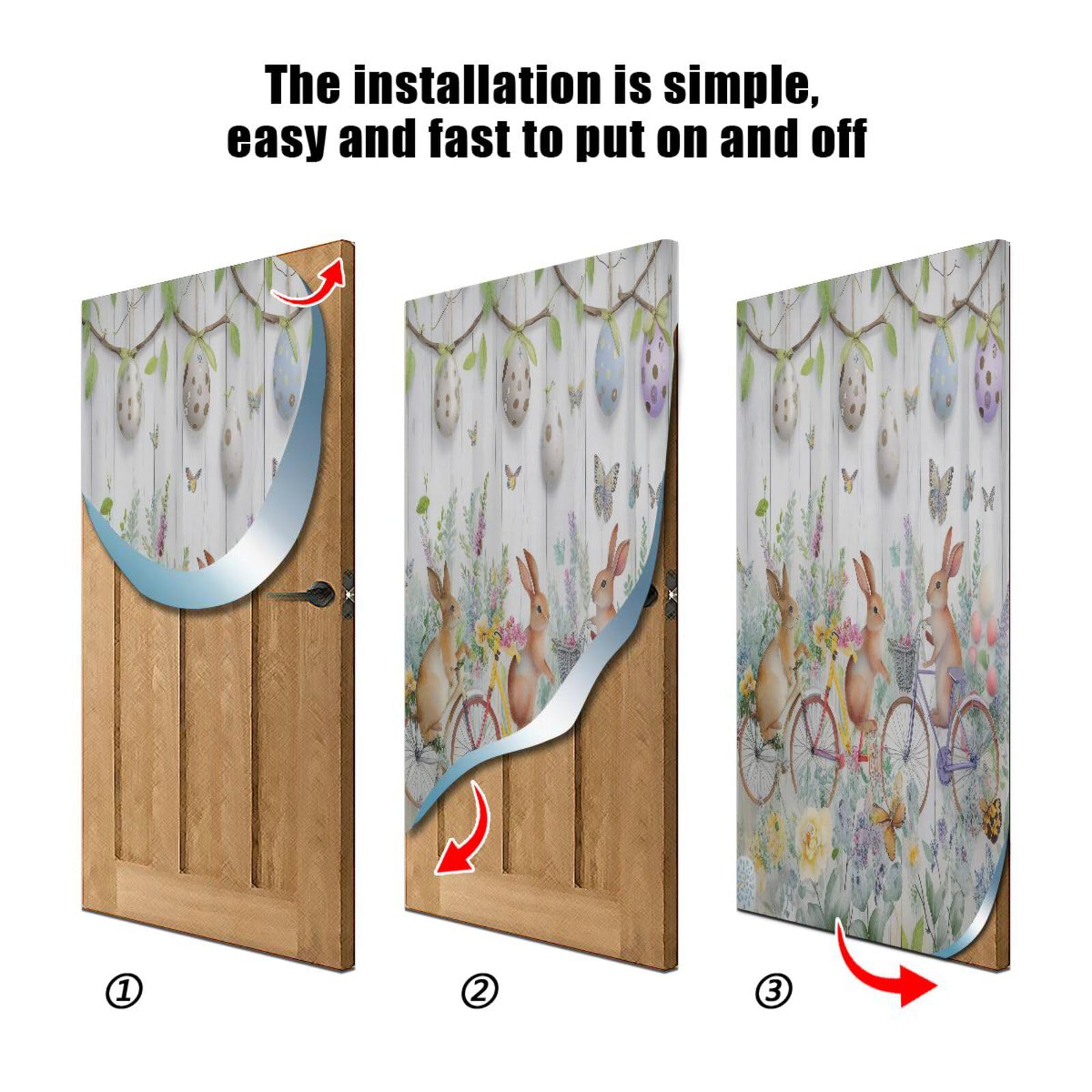 The installation is simple, easy and fast to put on and off

①

②

③