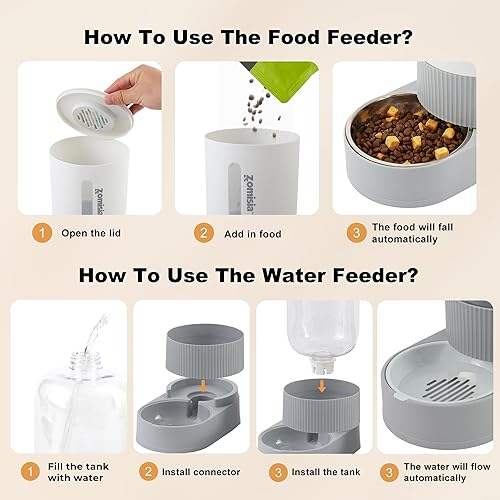 How To Use The Food Feeder?

Zomisia

Zomisia

1 Open the lid

2 Add in food

3 The food will fall automatically

How To Use The Water Feeder?

1 Fill the tank with water

2 Install connector

3 Install the tank

3 The water will flow automatically