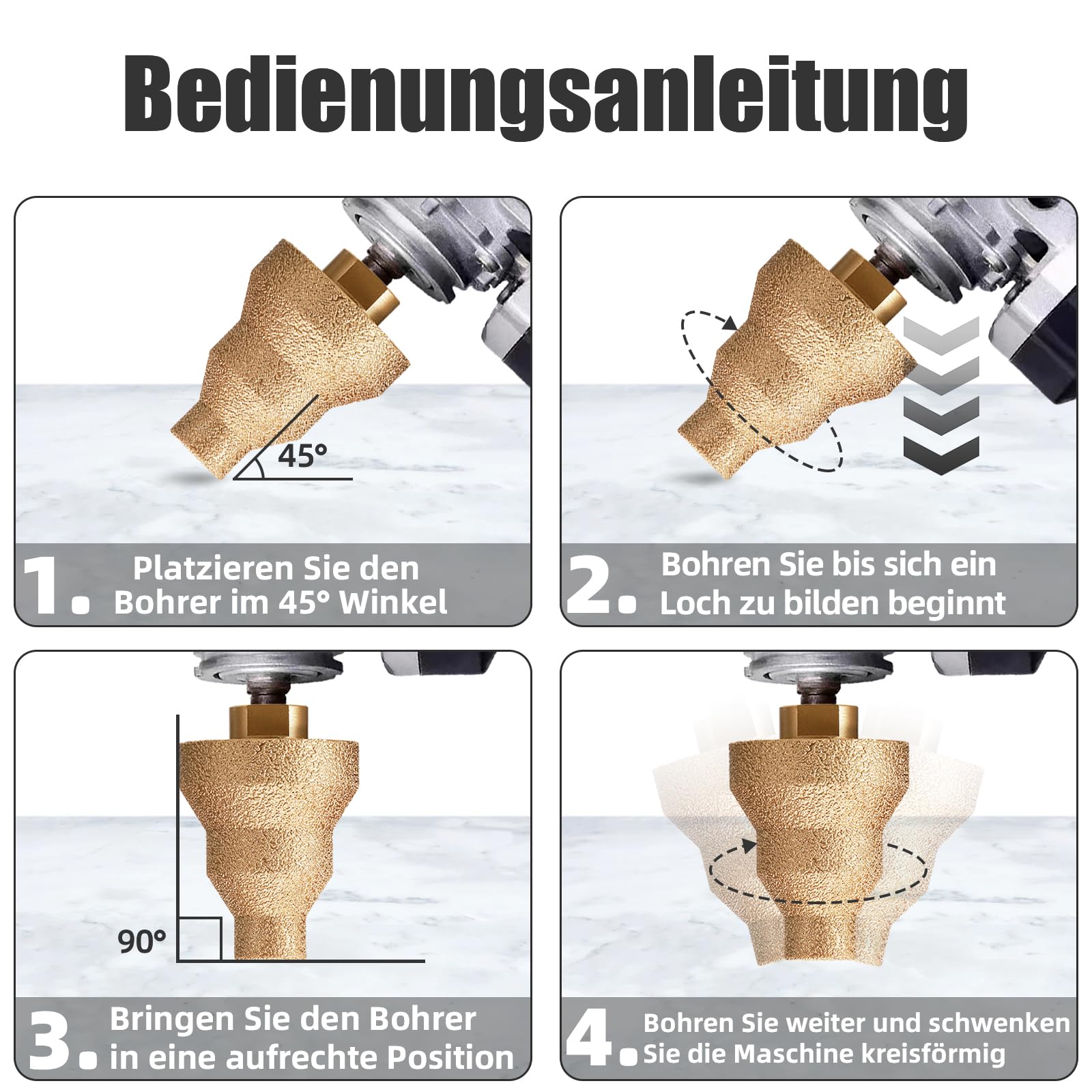 Bedienungsanleitung

45°

1. Platzieren Sie den Bohrer im 45° Winkel

2. Bohren Sie bis sich ein Loch zu bilden beginnt

90°

3. Bringen Sie den Bohrer in eine aufrechte Position

4. Bohren Sie weiter und schwenken Sie die Maschine kreisförmig