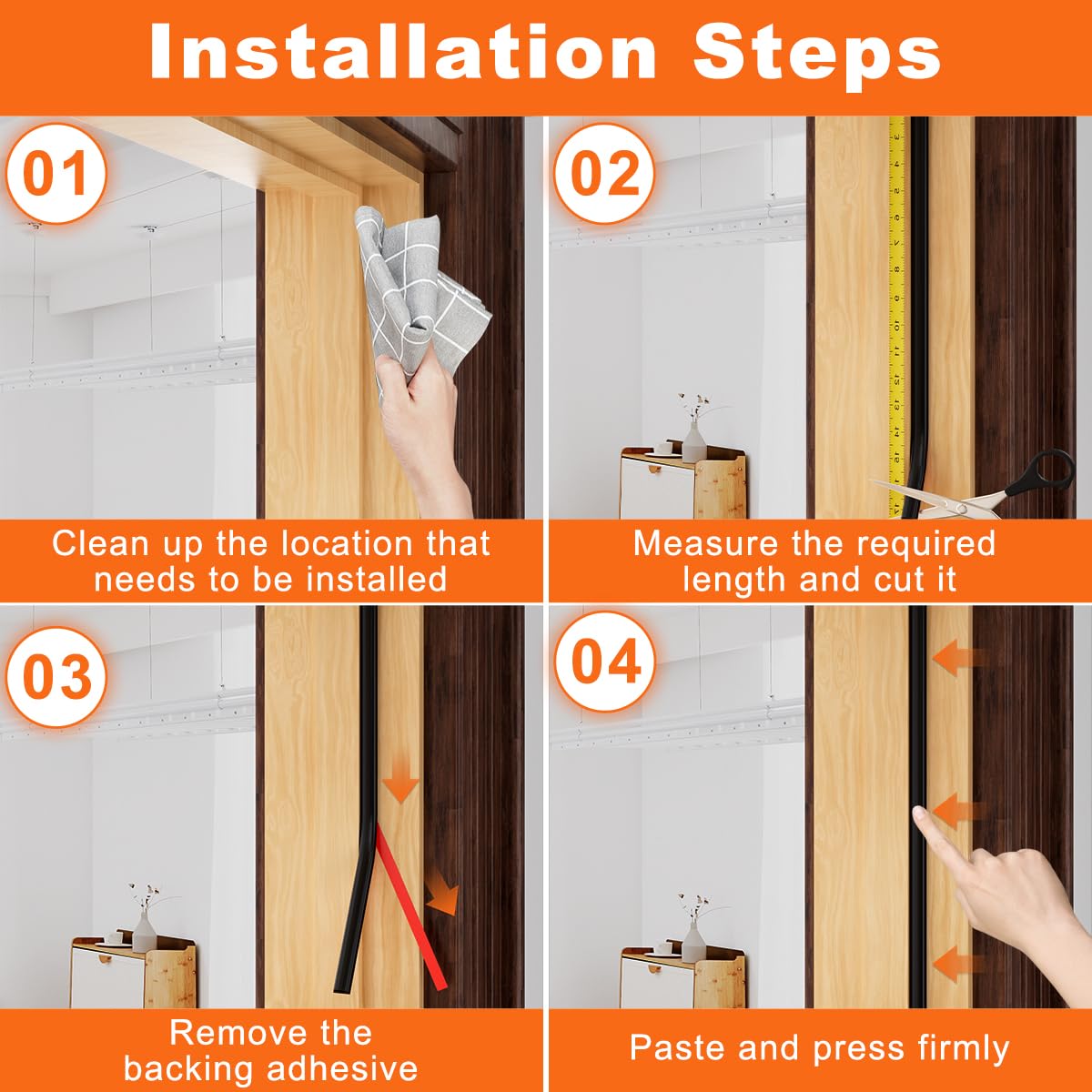 Installation Steps

01

Clean up the location that needs to be installed

02

Measure the required length and cut it

03

Remove the backing adhesive

04

Paste and press firmly