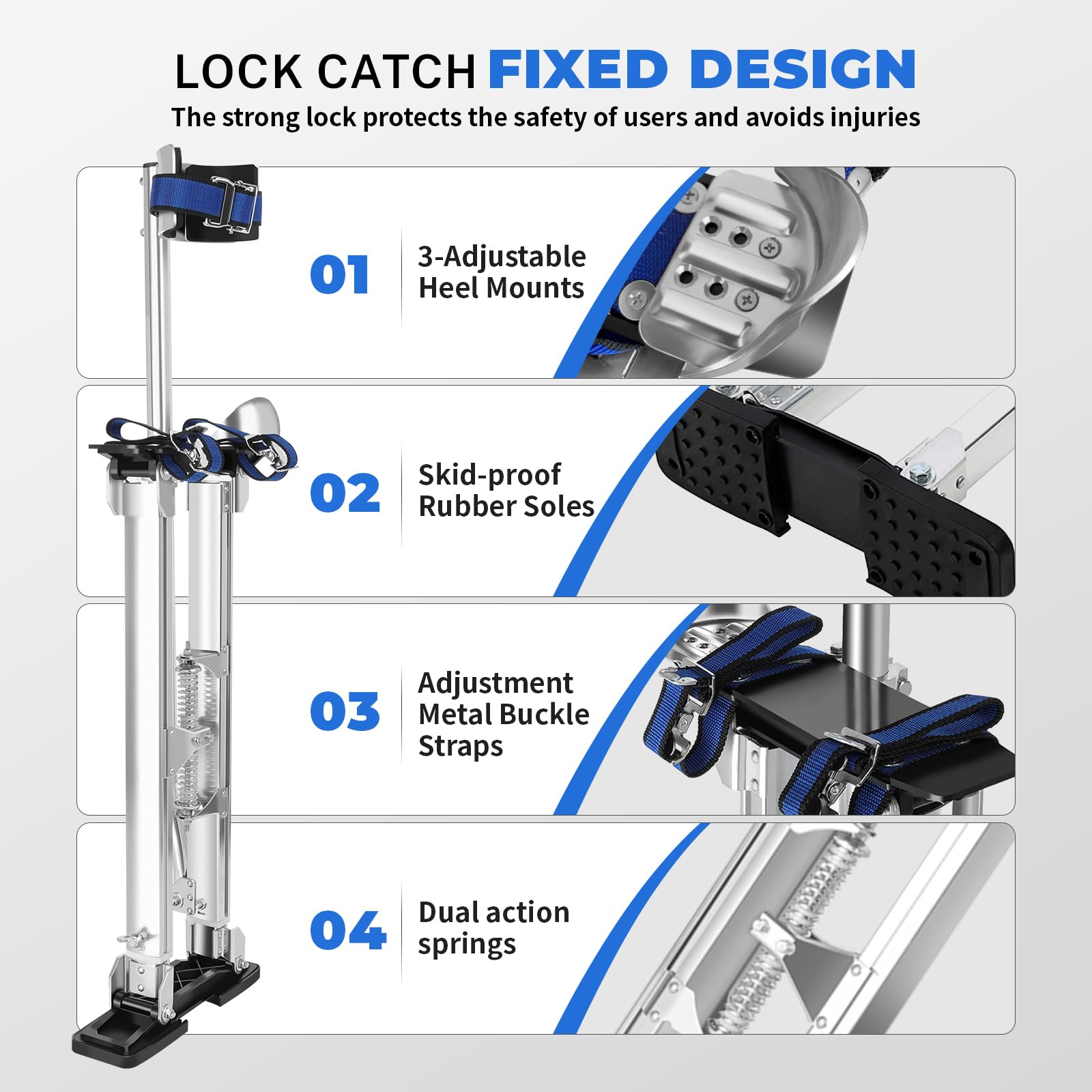 LOCK CATCH FIXED DESIGN

The strong lock protects the safety of users and avoids injuries

01 3-Adjustable Heel Mounts

02 Skid-proof Rubber Soles

03 Adjustment Metal Buckle Straps

04 Dual action springs