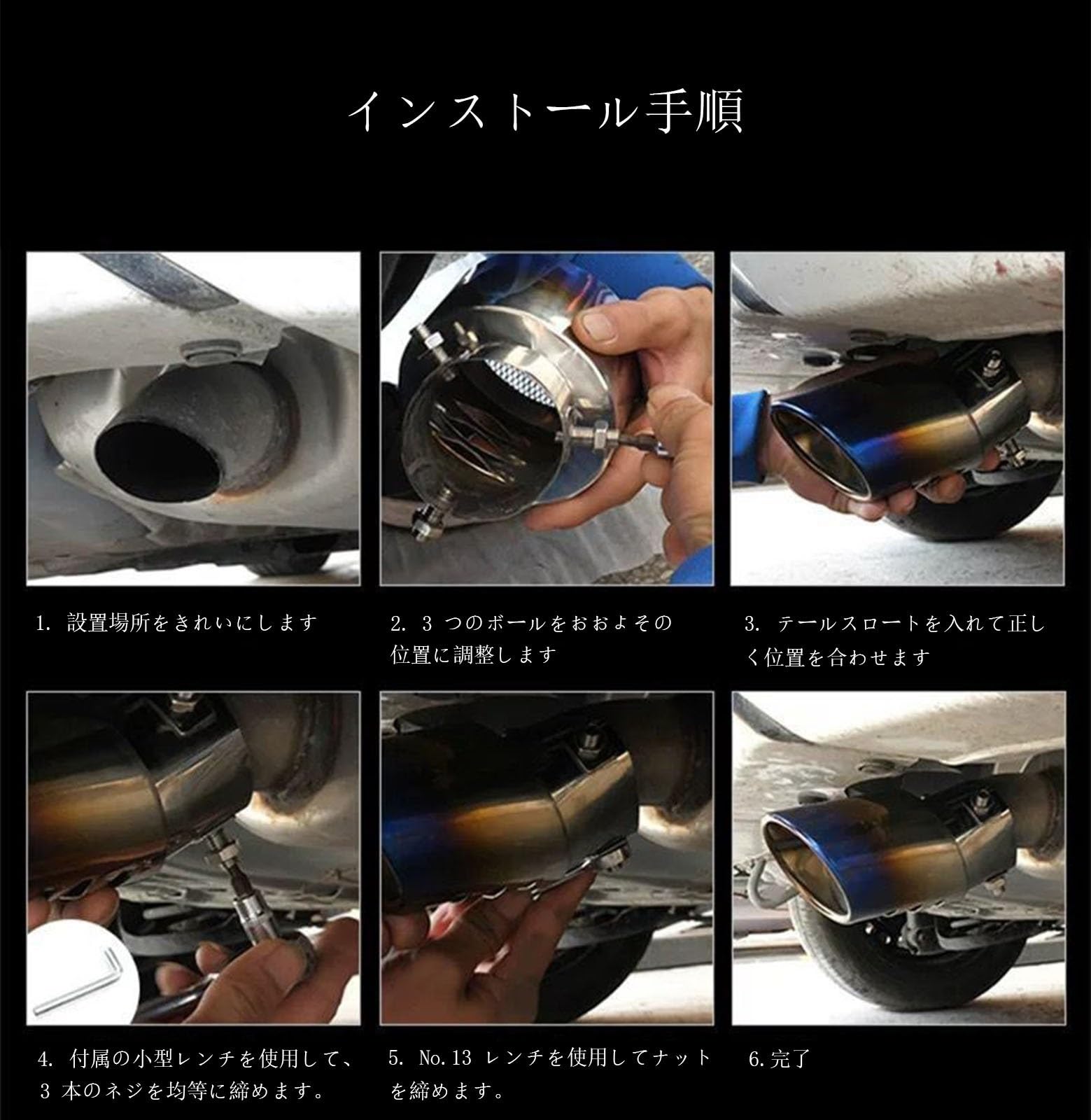 インストール手順

1. 設置場所をきれいにします

2. 3 つのボールをおおよその位置に調整します

3. テールスロートを入れて正しく位置を合わせます

4. 付属の小型レンチを使用して、3 本のネジを均等に締めます。

5. No.13 レンチを使用してナットを締めます。

6.完了