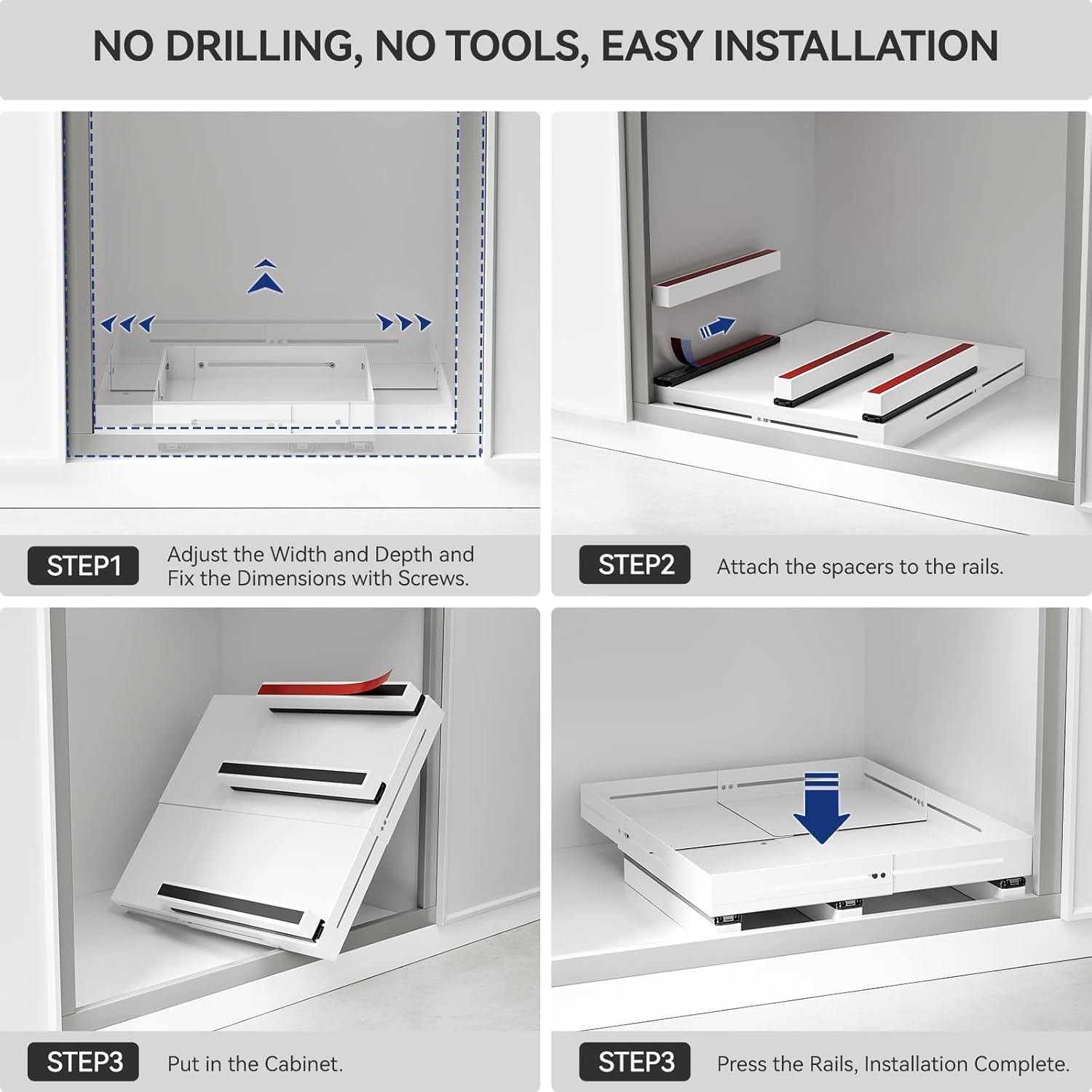 NO DRILLING, NO TOOLS, EASY INSTALLATION

STEP1 Adjust the Width and Depth and Fix the Dimensions with Screws.

STEP2 Attach the spacers to the rails.

STEP3 Put in the Cabinet.

STEP3 Press the Rails, Installation Complete.