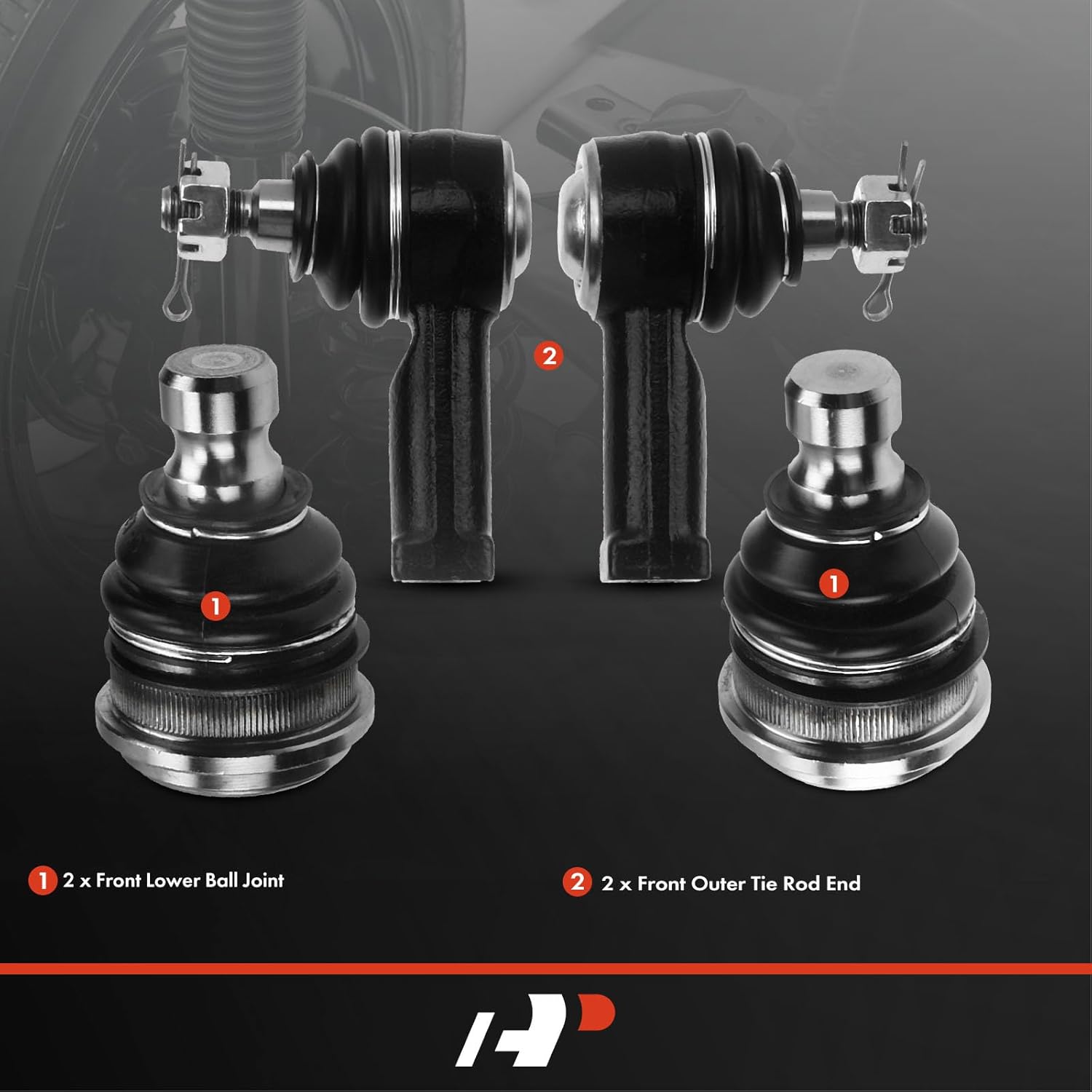 2

1

1

1 2 x Front Lower Ball Joint

2 2 x Front Outer Tie Rod End