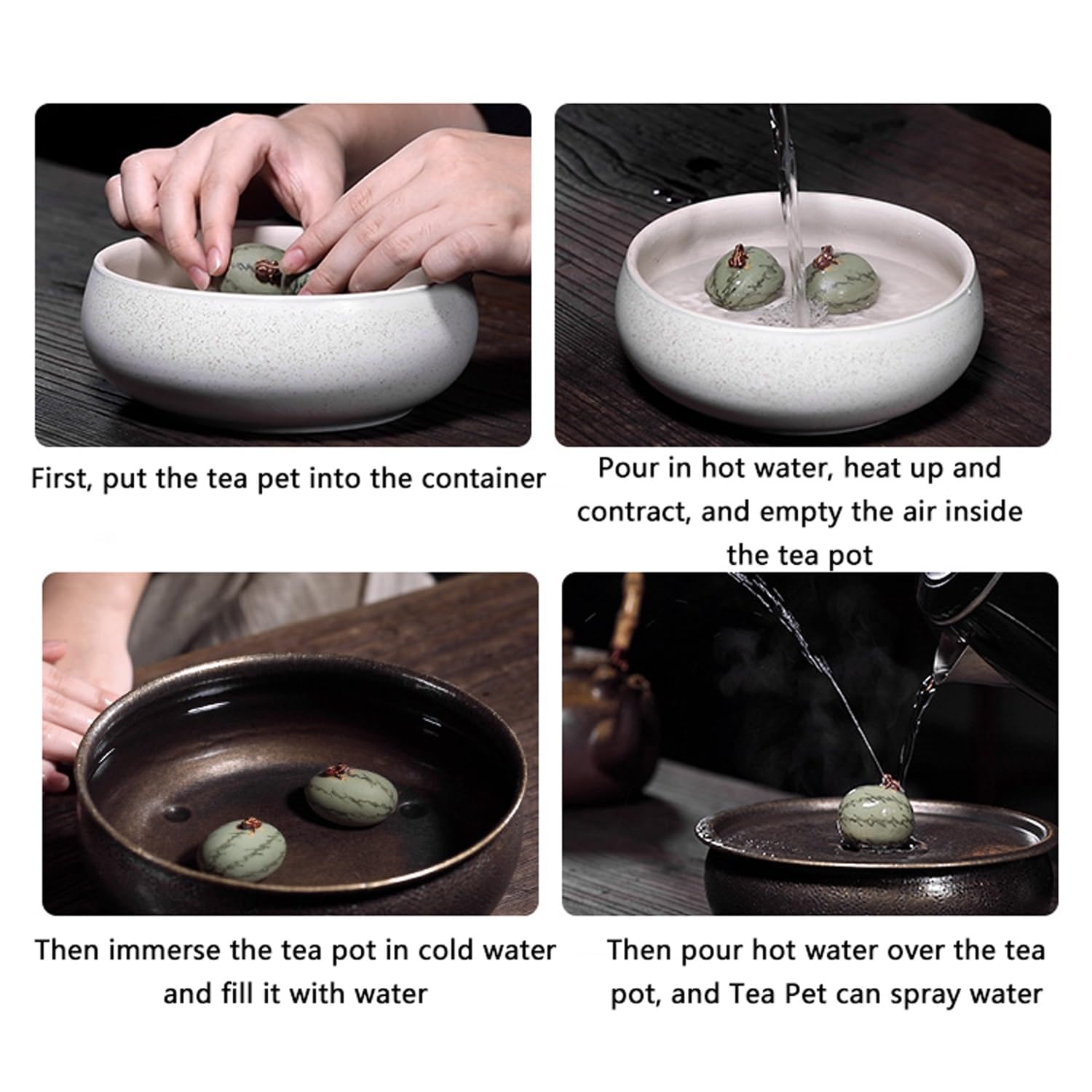 First, put the tea pet into the container

Pour in hot water, heat up and contract, and empty the air inside the tea pot

Then immerse the tea pot in cold water and fill it with water

Then pour hot water over the tea pot, and Tea Pet can spray water