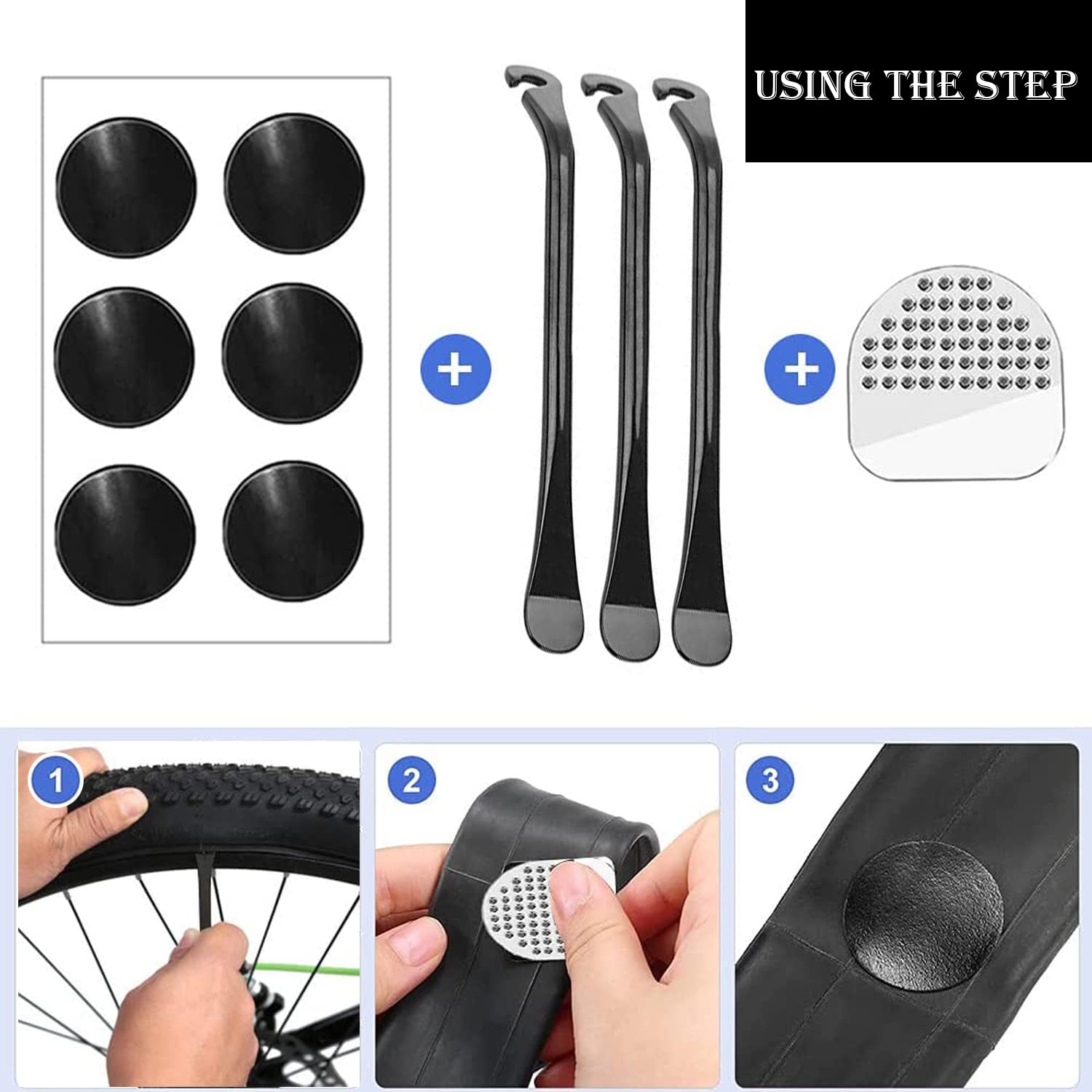 USING THE STEP

+

+

1

2

3