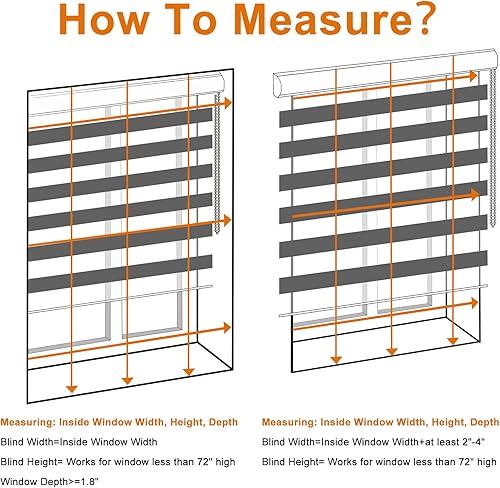 How To Measure?

Measuring: Inside Window Width, Height, Depth

Blind Width=Inside Window Width

Blind Height= Works for window less than 72" high

Window Depth>=1.8"

Measuring: Inside Window Width, Height, Depth

Blind Width=Inside Window Width+at least 2"-4"

Blind Height= Works for window less than 72" high