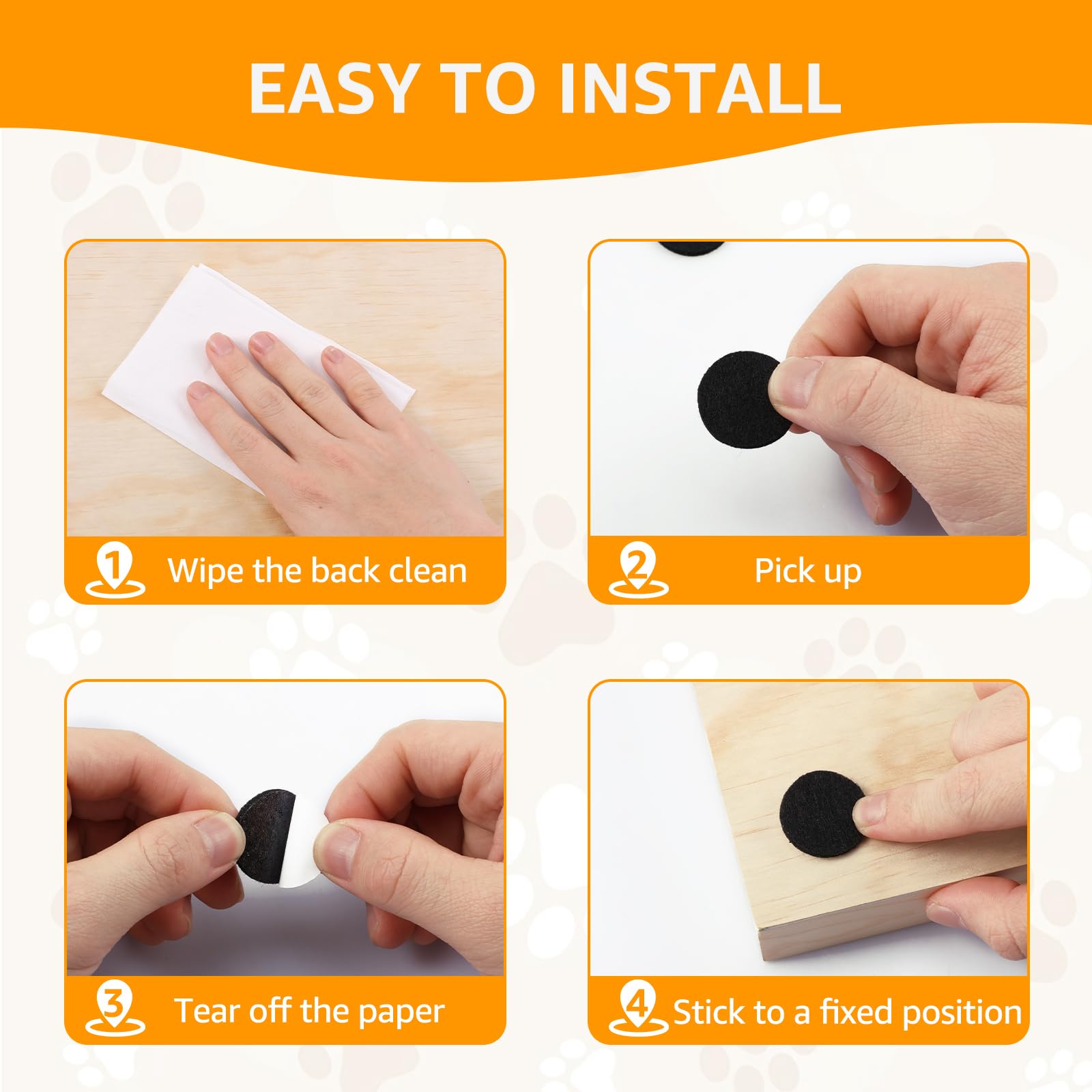 EASY TO INSTALL

1 Wipe the back clean

2 Pick up

3 Tear off the paper

4 Stick to a fixed position