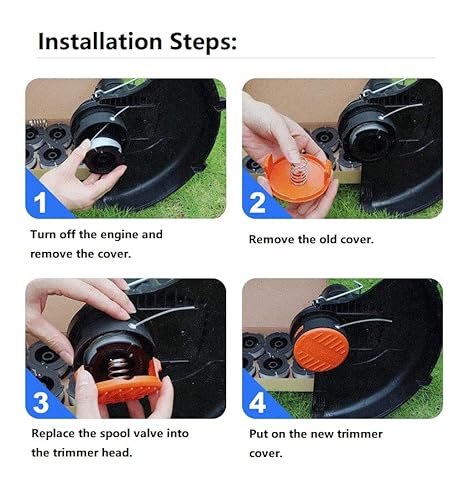 Installation Steps:

1

Turn off the engine and remove the cover.

2

Remove the old cover.

3

Replace the spool valve into the trimmer head.

4

Put on the new trimmer cover.