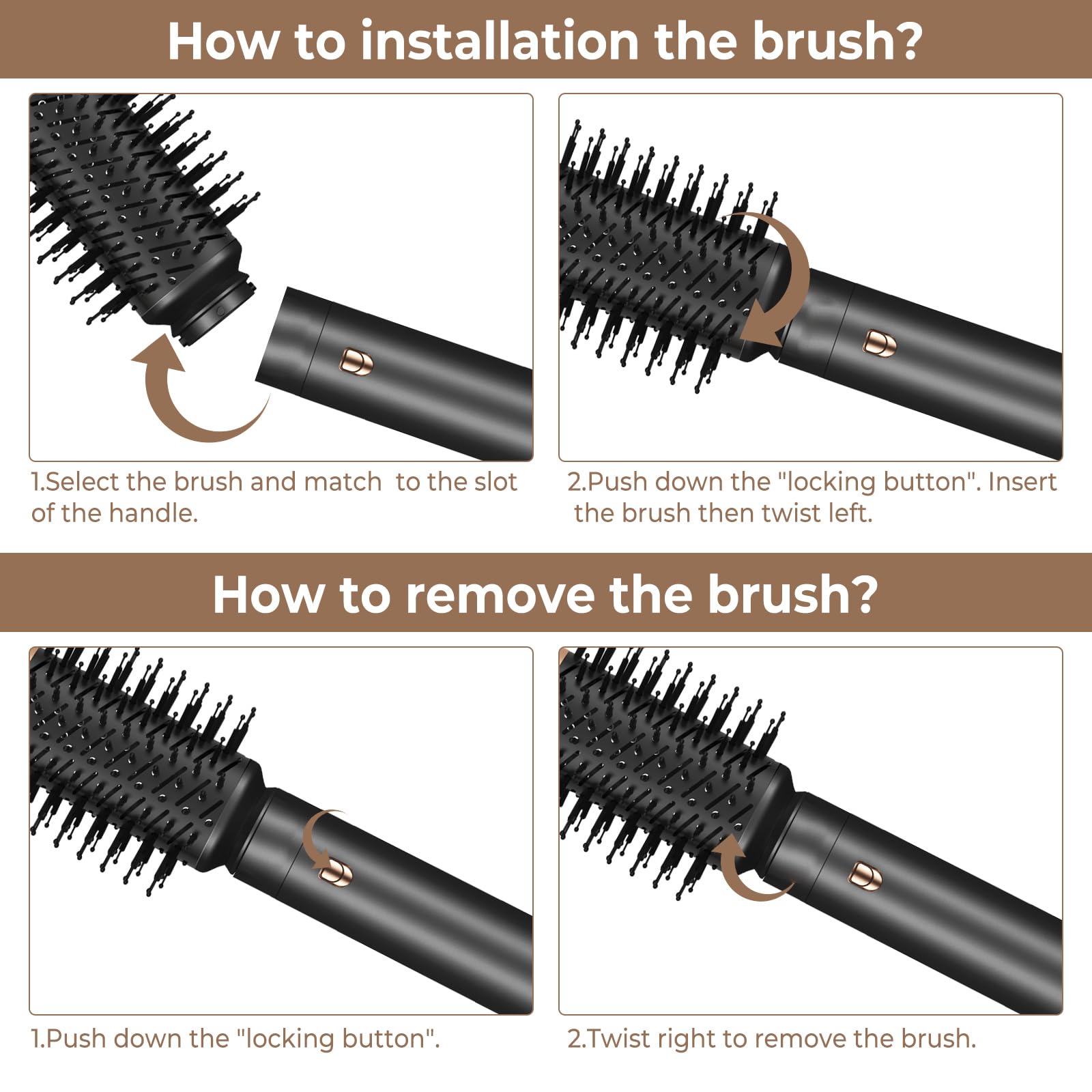 How to installation the brush?

1.Select the brush and match to the slot of the handle.

2.Push down the "locking button". Insert the brush then twist left.

How to remove the brush?

1.Push down the "locking button".

2.Twist right to remove the brush.