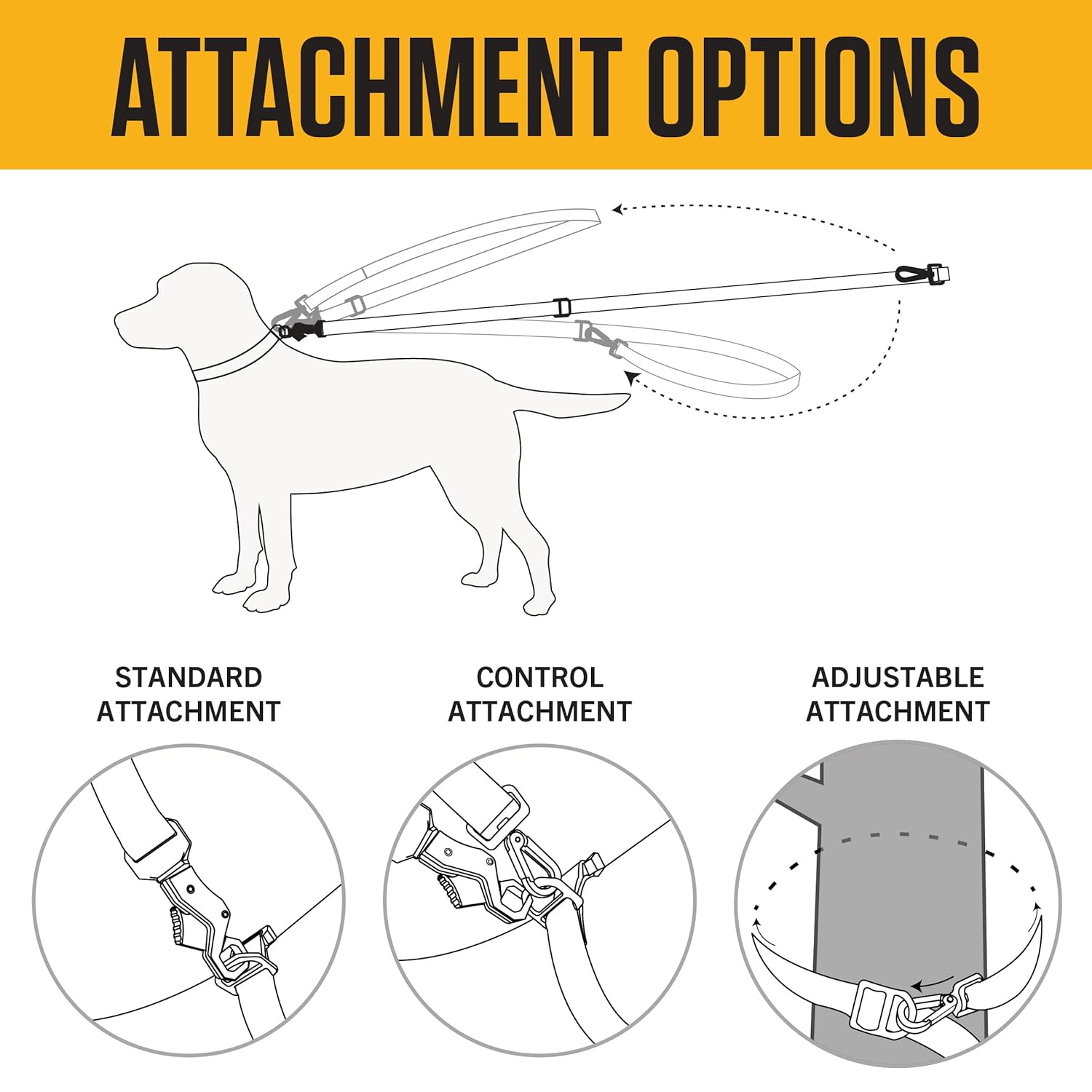 ATTACHMENT OPTIONS

STANDARD ATTACHMENT

CONTROL ATTACHMENT

ADJUSTABLE ATTACHMENT