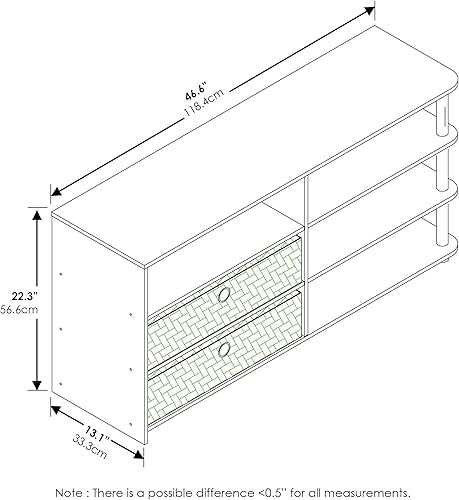 46.6"
118.4cm

22.3"
56.6cm

13.1"
33.3cm

Note : There is a possible difference <0.5" for all measurements.