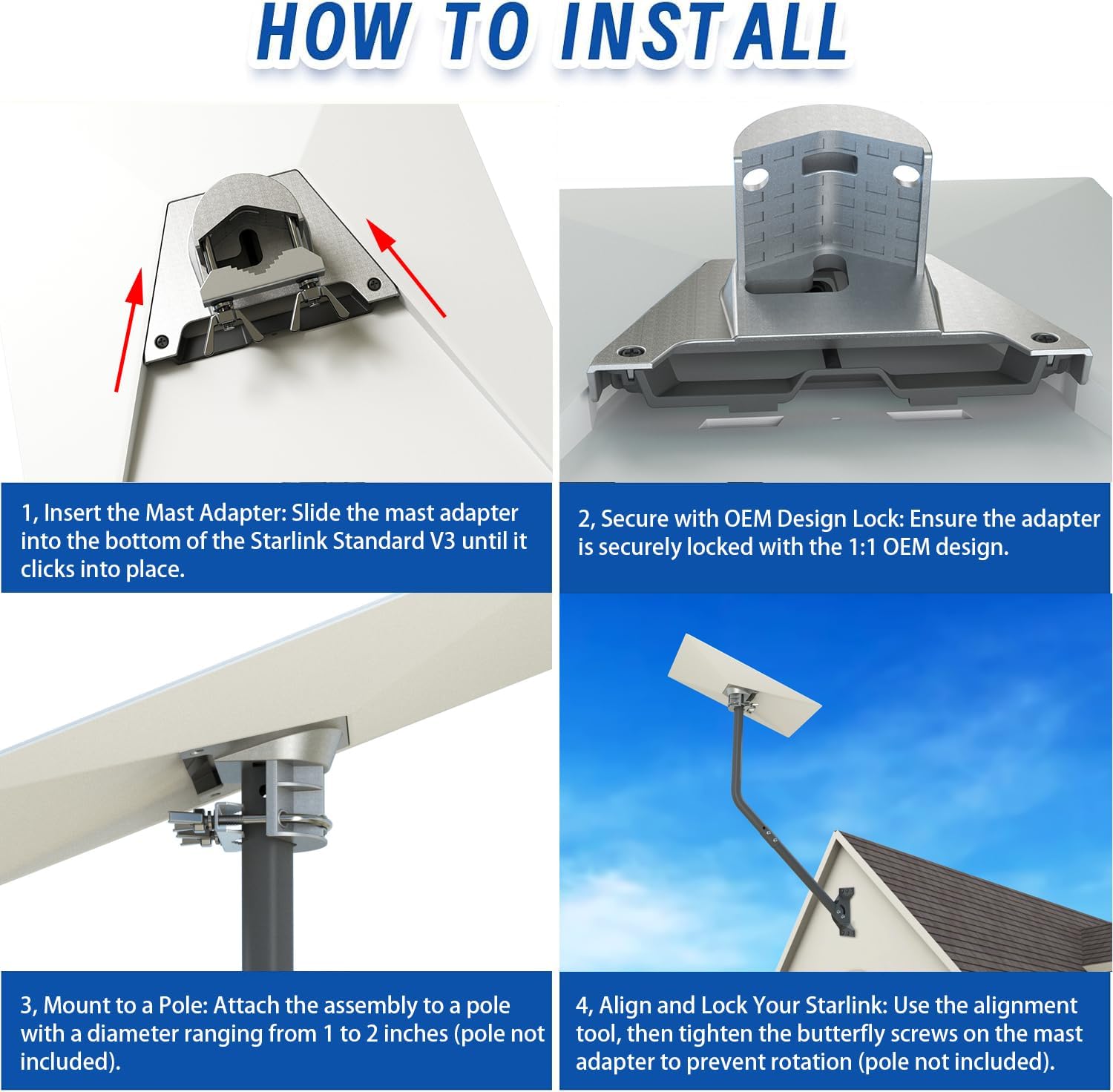 HOW TO INSTALL

1, Insert the Mast Adapter: Slide the mast adapter into the bottom of the Starlink Standard V3 until it clicks into place.

2, Secure with OEM Design Lock: Ensure the adapter is securely locked with the 1:1 OEM design.

3, Mount to a Pole: Attach the assembly to a pole with a diameter ranging from 1 to 2 inches (pole not included).

4, Align and Lock Your Starlink: Use the alignment tool, then tighten the butterfly screws on the mast adapter to prevent rotation (pole not included).