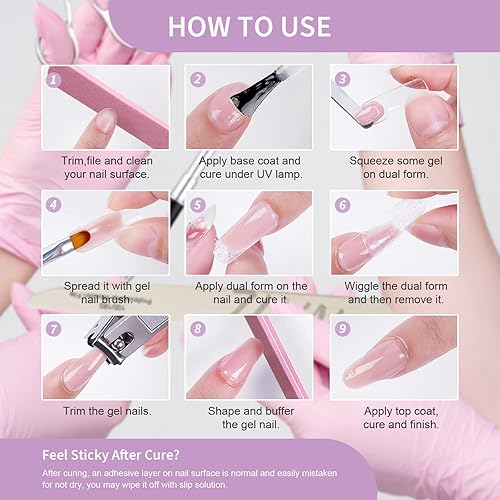 HOW TO USE

1
Trim,file and clean your nail surface.

2
Apply base coat and cure under UV lamp.

3
Squeeze some gel on dual form.

4
Spread it with gel nail brush.

5
Apply dual form on the nail and cure it.

6
Wiggle the dual form and then remove it.

7
Trim the gel nails.

8
Shape and buffer the gel nail.

9
Apply top coat, cure and finish.

Feel Sticky After Cure?

After curing, an adhesive layer on nail surface is normal and easily mistaken for not dry, you may wipe it off with slip solution.